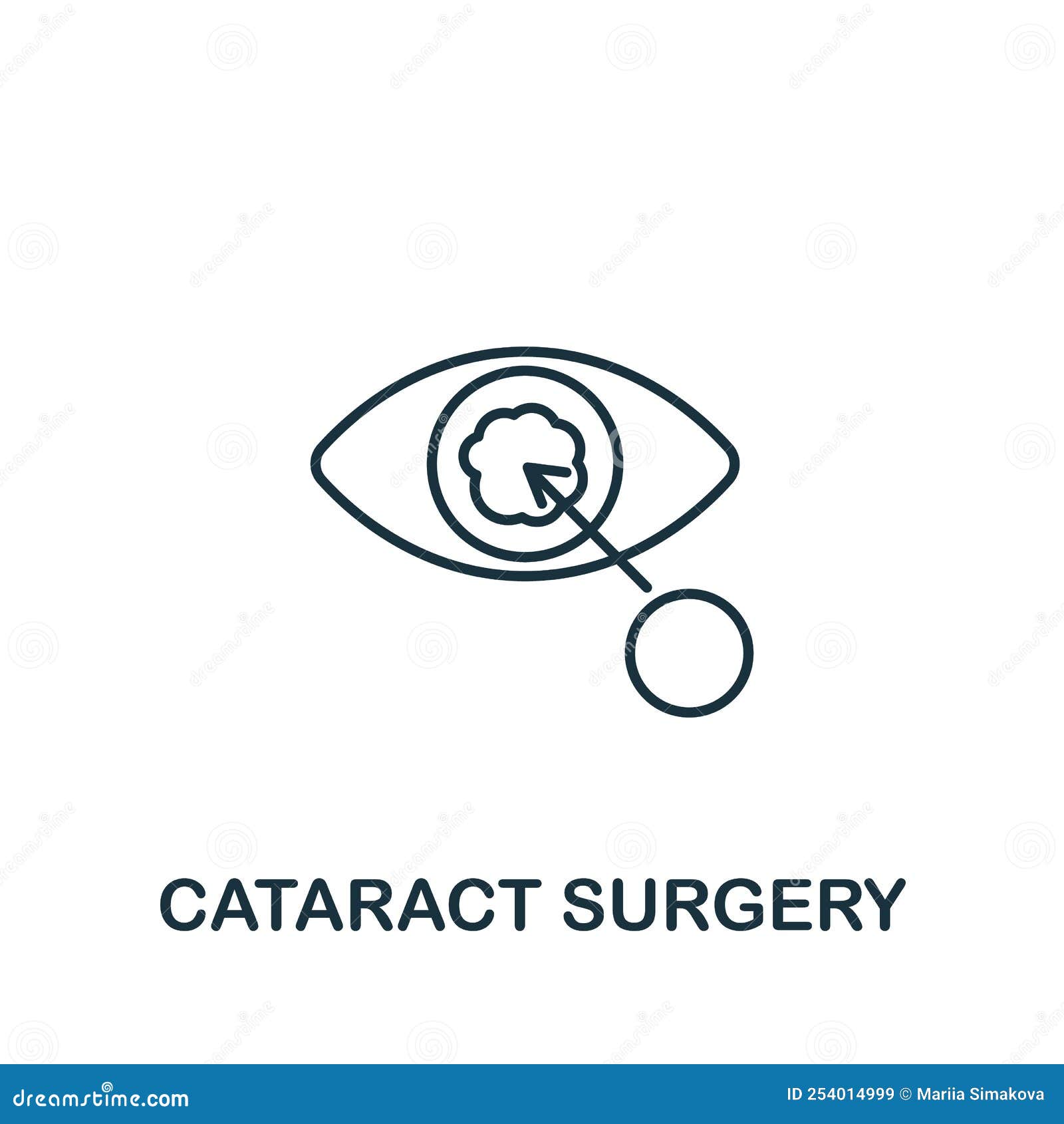 CATARACT SURGERY

dreamstime.com

ID 254014999 © Mariia Simakova