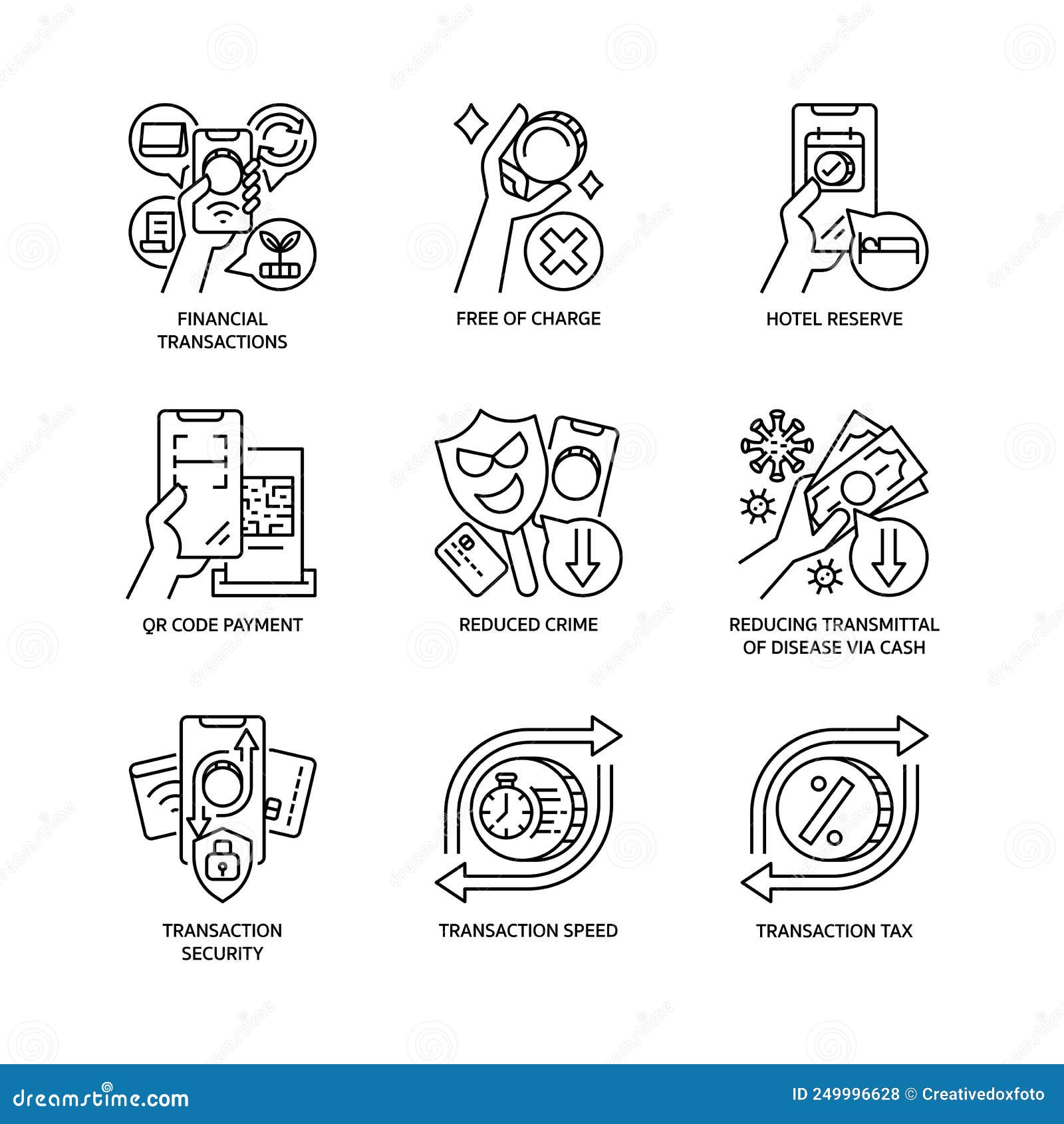 FINANCIAL TRANSACTIONS

FREE OF CHARGE

HOTEL RESERVE

QR CODE PAYMENT

REDUCED CRIME

REDUCING TRANSMITTAL OF DISEASE VIA CASH

TRANSACTION SECURITY

TRANSACTION SPEED

TRANSACTION TAX

dreamstime.com

ID 249996628 © Creativedoxfoto