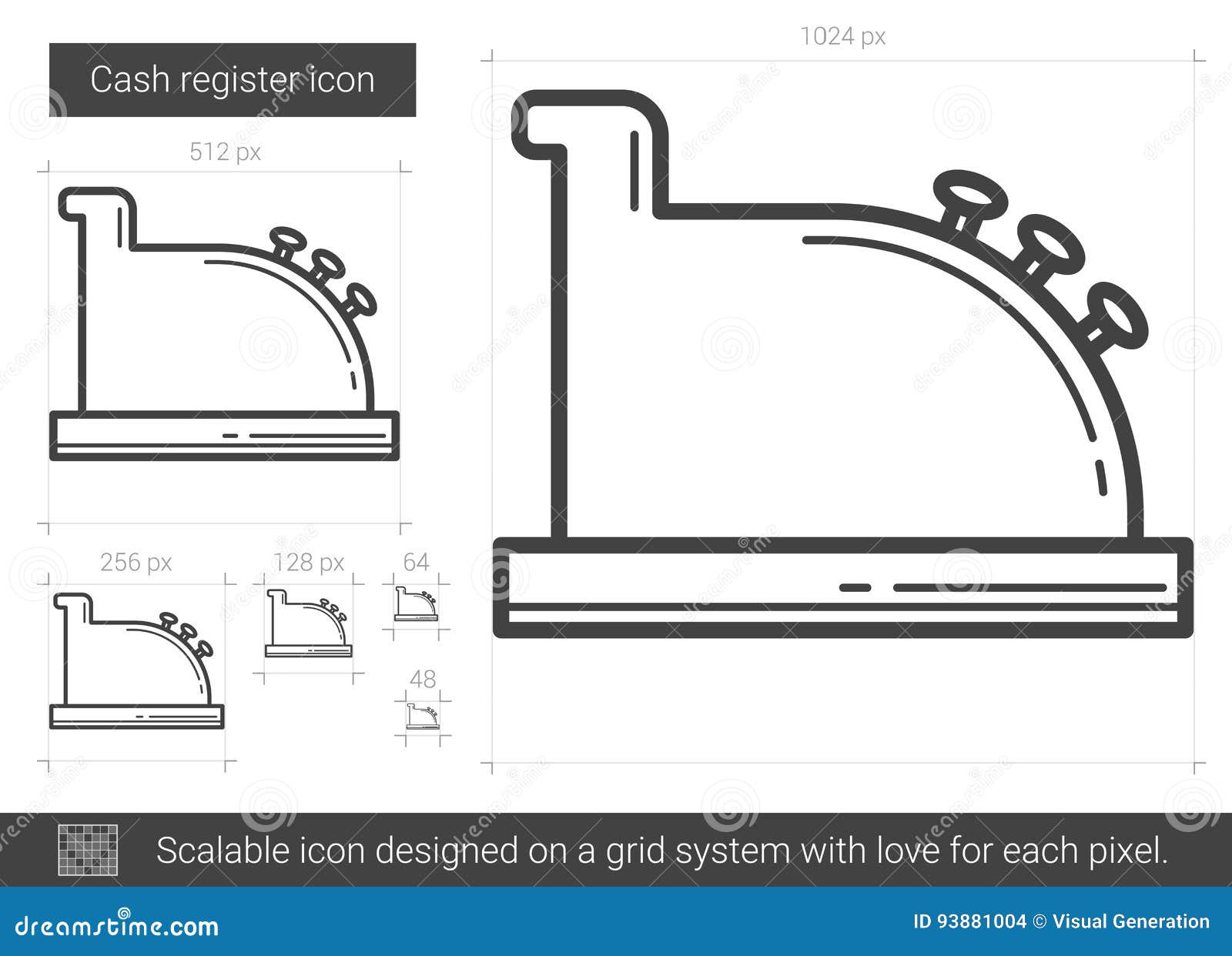 Cash register icon

512 px

256 px

128 px

64

48

1024 px

Scalable icon designed on a grid system with love for each pixel.

dreamstime.com

ID 93881004 © Visual Generation