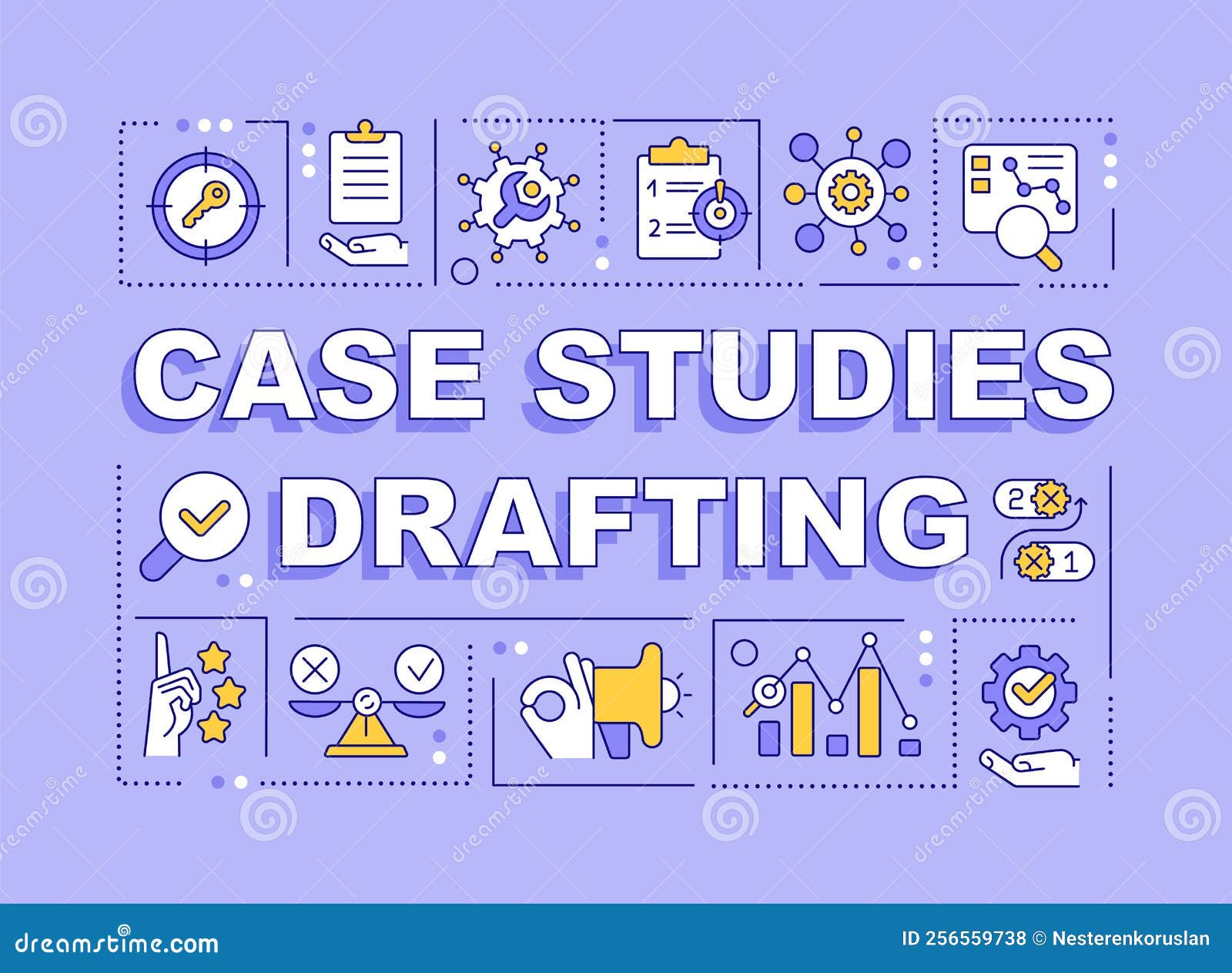 1
2

CASE STUDIES DRAFTING

2
1

dreamstime.com

ID 256559738 © Nesterenkoruslan