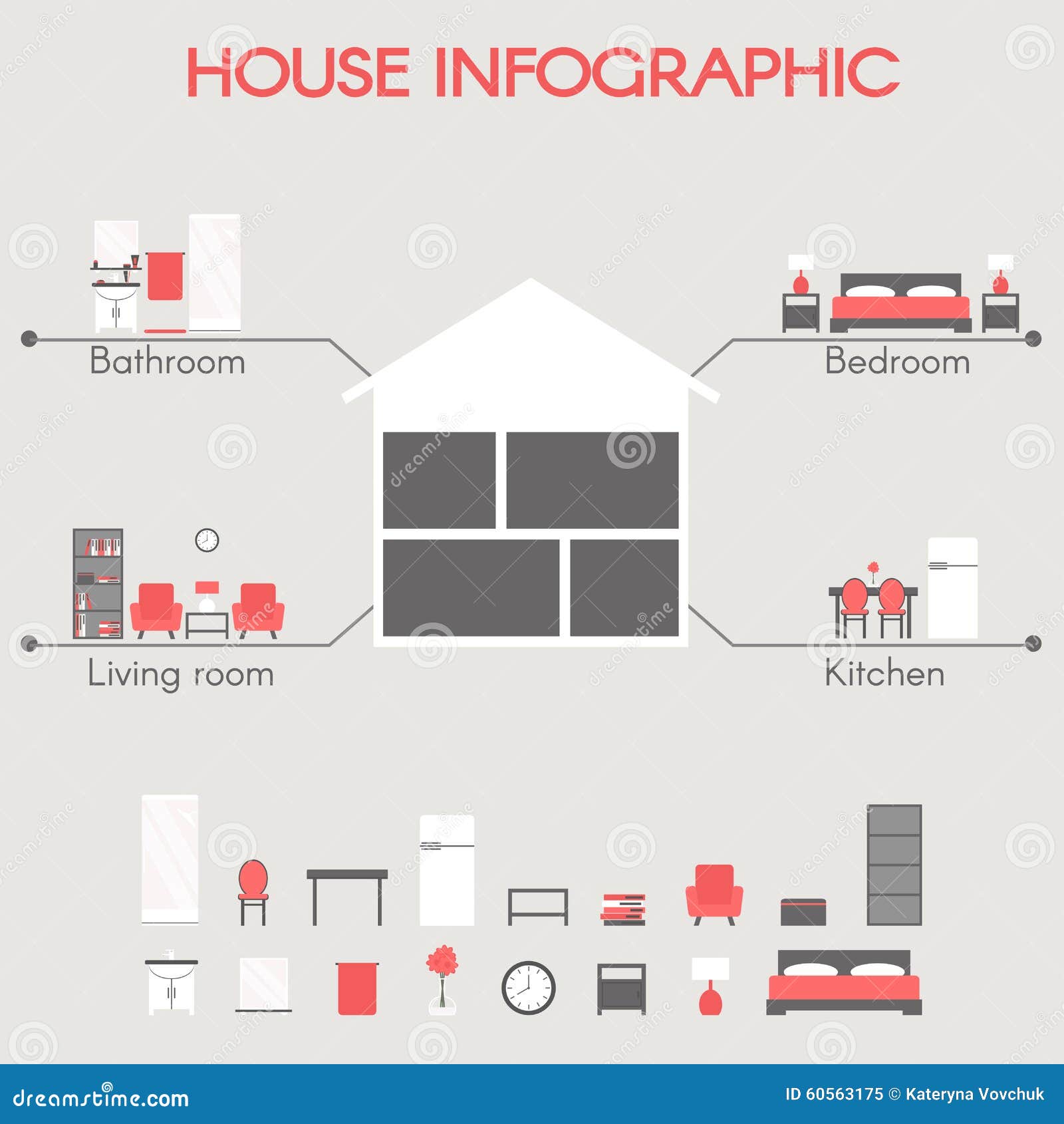 HOUSE INFOGRAPHIC

Bathroom

Bedroom

Living room

Kitchen

dreamstime.com

ID 60563175 © Kateryna Vovchuk