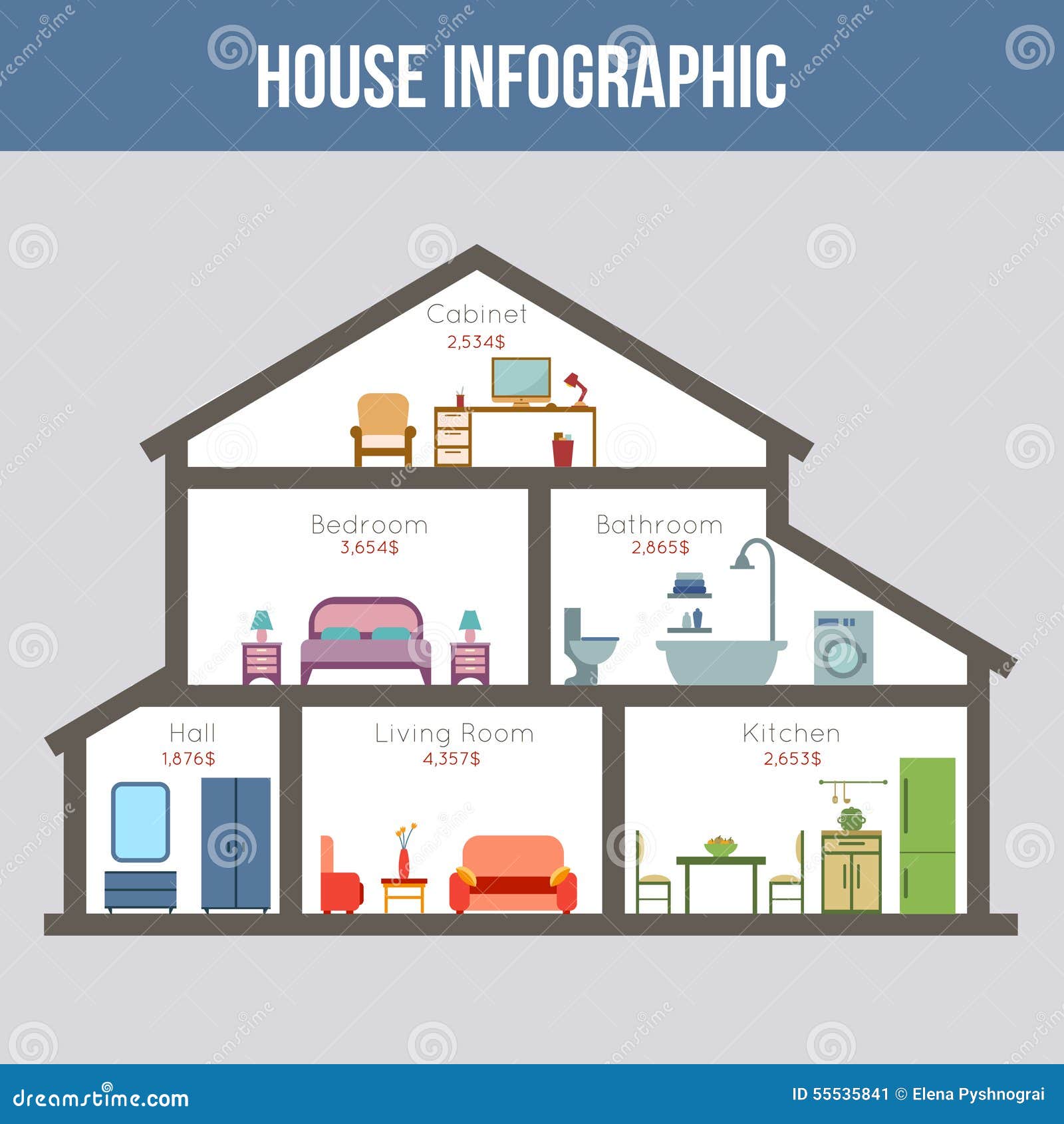 HOUSE INFOGRAPHIC

Cabinet
2,534$

Bedroom
3,654$

Bathroom
2,865$

Hall
1,876$

Living Room
4,357$

Kitchen
2,653$

dreamstime.com

ID 55535841 © Elena Pyshnograi