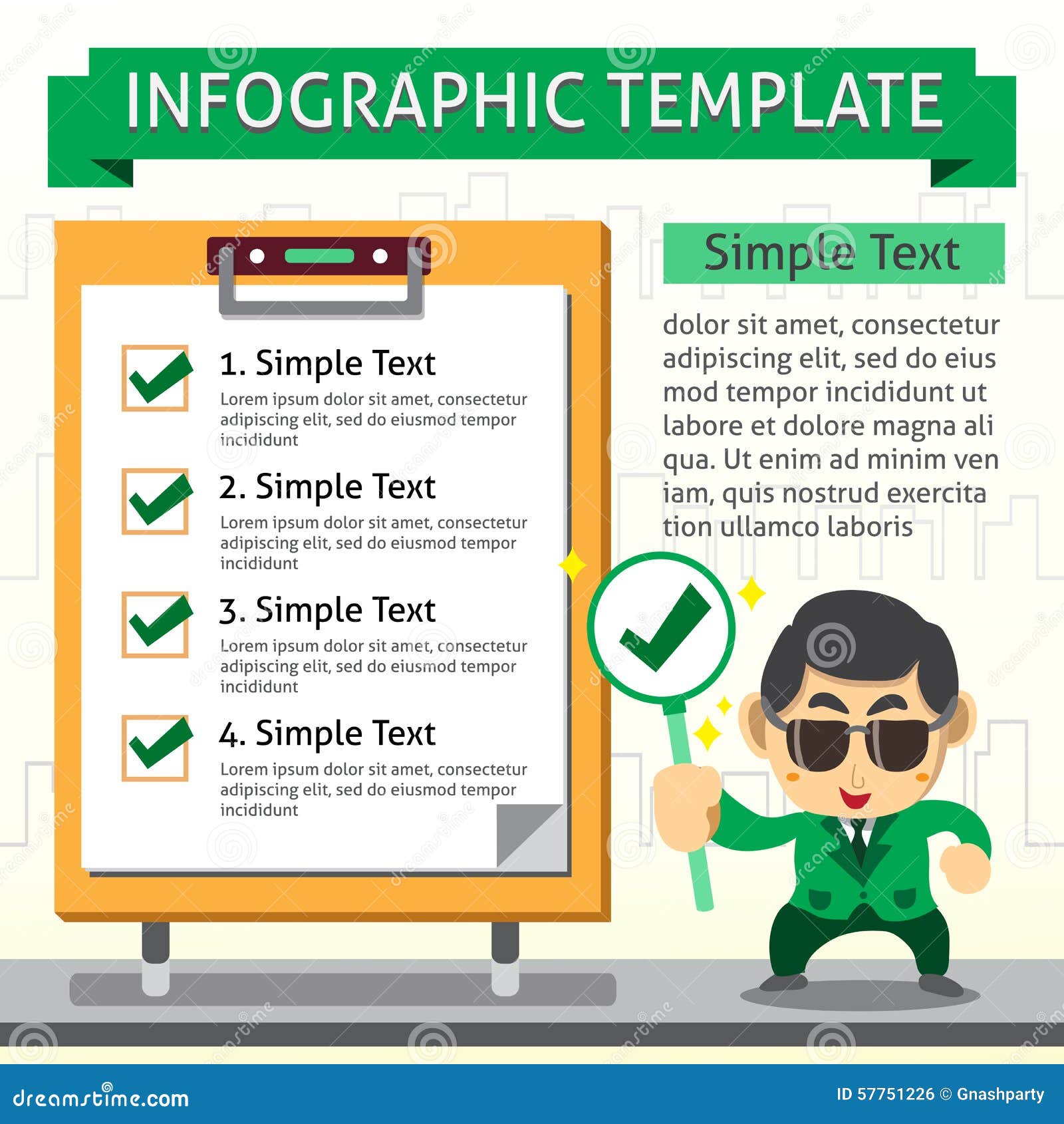 INFOGRAPHIC TEMPLATE

1. Simple Text
Lorem ipsum dolor sit amet, consectetur adipiscing elit, sed do eiusmod tempor incididunt

2. Simple Text
Lorem ipsum dolor sit amet, consectetur adipiscing elit, sed do eiusmod tempor incididunt

3. Simple Text
Lorem ipsum dolor sit amet, consectetur adipiscing elit, sed do eiusmod tempor incididunt

4. Simple Text
Lorem ipsum dolor sit amet, consectetur adipiscing elit, sed do eiusmod tempor incididunt

Simple Text

dolor sit amet, consectetur adipiscing elit, sed do eius mod tempor incididunt ut labore et dolore magna ali qua. Ut enim ad minim ven iam, quis nostrud exercita tion ullamco laboris

dreamstime.com
ID 57751226 © Gnashparty