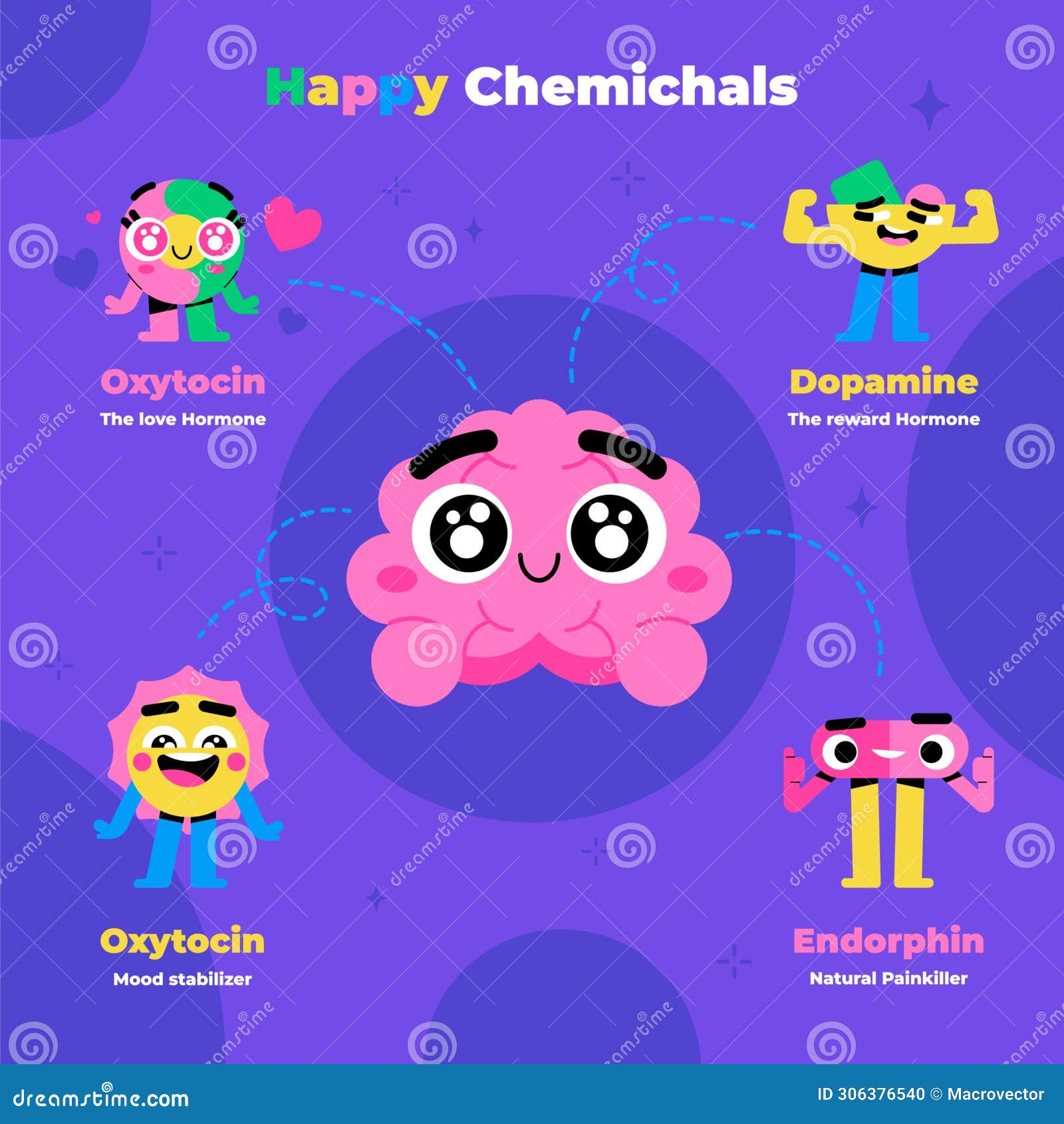 Happy Chemichals

Oxytocin
The love Hormone

Dopamine
The reward Hormone

Oxytocin
Mood stabilizer

Endorphin
Natural Painkiller

dreamstime.com
ID 306376540 © Macrovector