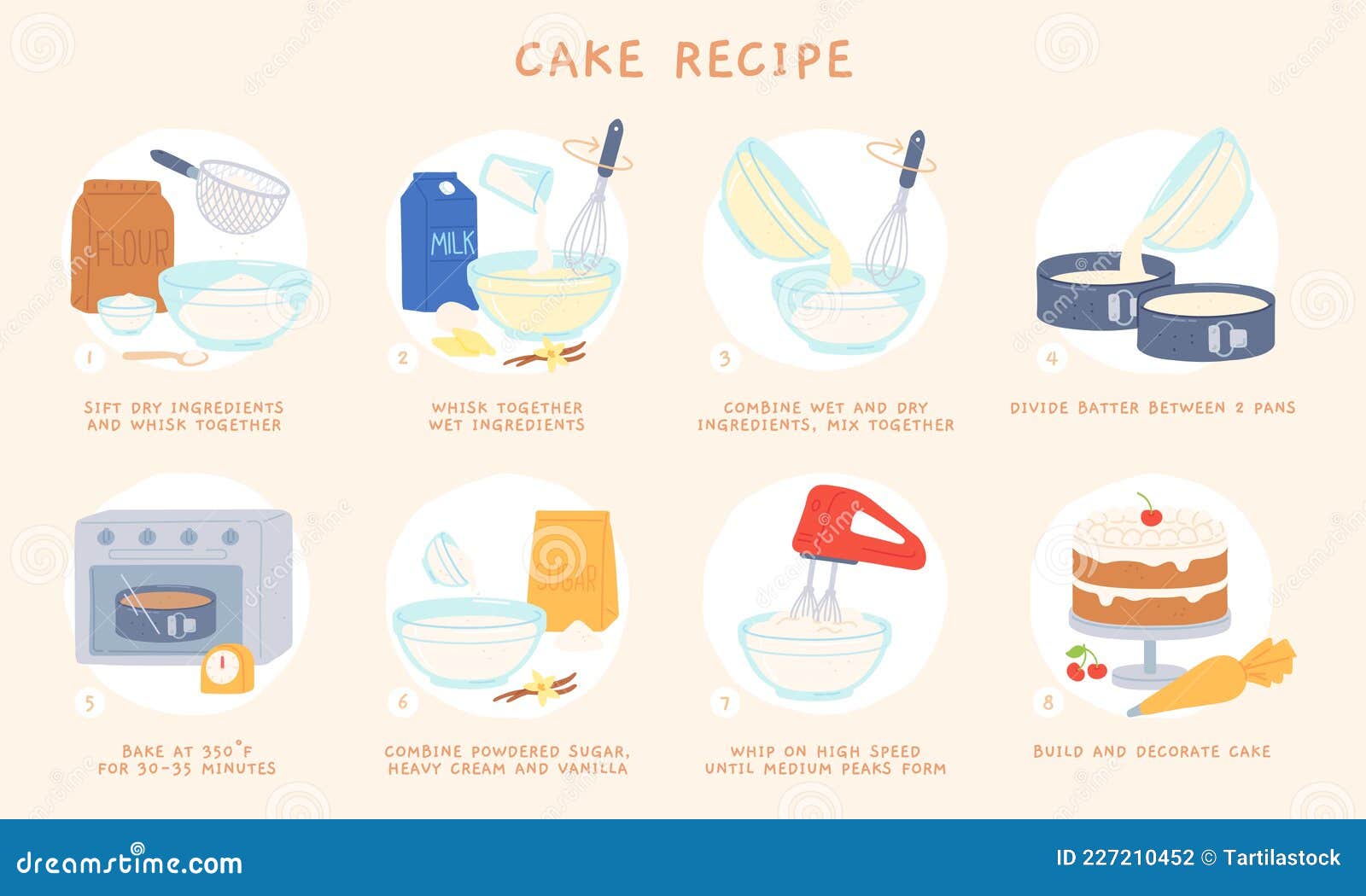 CAKE RECIPE

FLOUR

1

SIFT DRY INGREDIENTS AND WHISK TOGETHER

MILK

2

WHISK TOGETHER WET INGREDIENTS

3

COMBINE WET AND DRY INGREDIENTS, MIX TOGETHER

4

DIVIDE BATTER BETWEEN 2 PANS

5

BAKE AT 350°F FOR 30-35 MINUTES

SUGAR

6

COMBINE POWDERED SUGAR, HEAVY CREAM AND VANILLA

7

WHIP ON HIGH SPEED UNTIL MEDIUM PEAKS FORM

8

BUILD AND DECORATE CAKE

dreamstime.com

ID 227210452 © Tartilastock