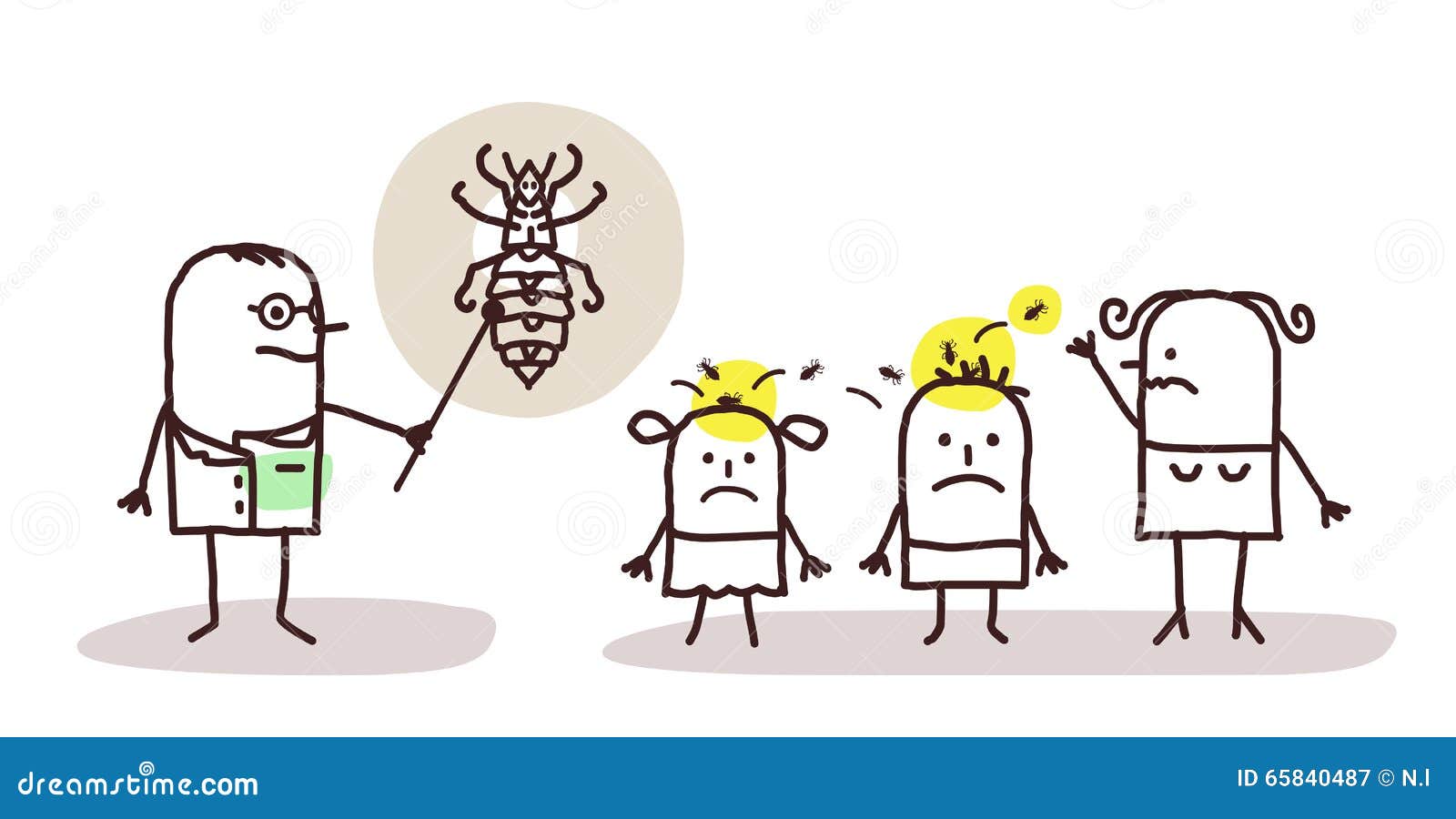 dreamstime.com

ID 65840487 © N.l