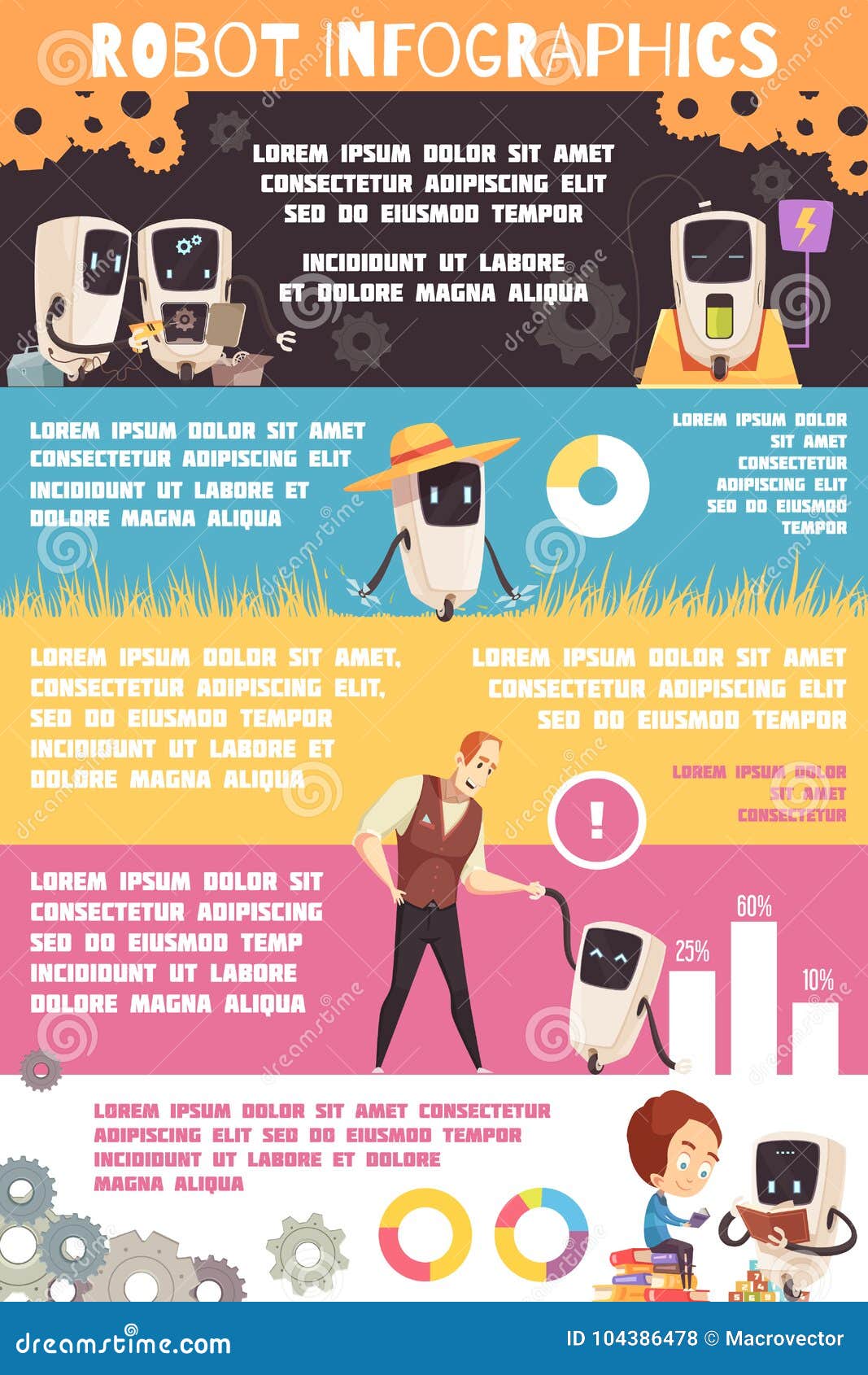 ROBOT INFOGRAPHICS

LOREM IPSUM DOLOR SIT AMET CONSECTETUR ADIPISCING ELIT SED DO EIUSMOD TEMPOR

INCIDIDUNT UT LABORE ET DOLORE MAGNA ALIQUA

LOREM IPSUM DOLOR SIT AMET CONSECTETUR ADIPISCING ELIT INCIDIDUNT UT LABORE ET DOLORE MAGNA ALIQUA

LOREM IPSUM DOLOR SIT AMET CONSECTETUR ADIPISCING ELIT SED DO EIUSMOD TEMPOR

LOREM IPSUM DOLOR SIT AMET, CONSECTETUR ADIPISCING ELIT, SED DO EIUSMOD TEMPOR INCIDIDUNT UT LABORE ET DOLORE MAGNA ALIQUA

LOREM IPSUM DOLOR SIT AMET CONSECTETUR ADIPISCING ELIT SED DO EIUSMOD TEMPOR

LOREM IPSUM DOLOR SIT AMET CONSECTETUR

!

LOREM IPSUM DOLOR SIT CONSECTETUR ADIPISCING SED DO EIUSMOD TEMP INCIDIDUNT UT LABORE DOLORE MAGNA ALIQUA

25%

60%

10%

LOREM IPSUM DOLOR SIT AMET CONSECTETUR ADIPISCING ELIT SED DO EIUSMOD TEMPOR INCIDIDUNT UT LABORE ET DOLORE MAGNA ALIQUA

dreamstime.com

ID 104386478 © Macrovector