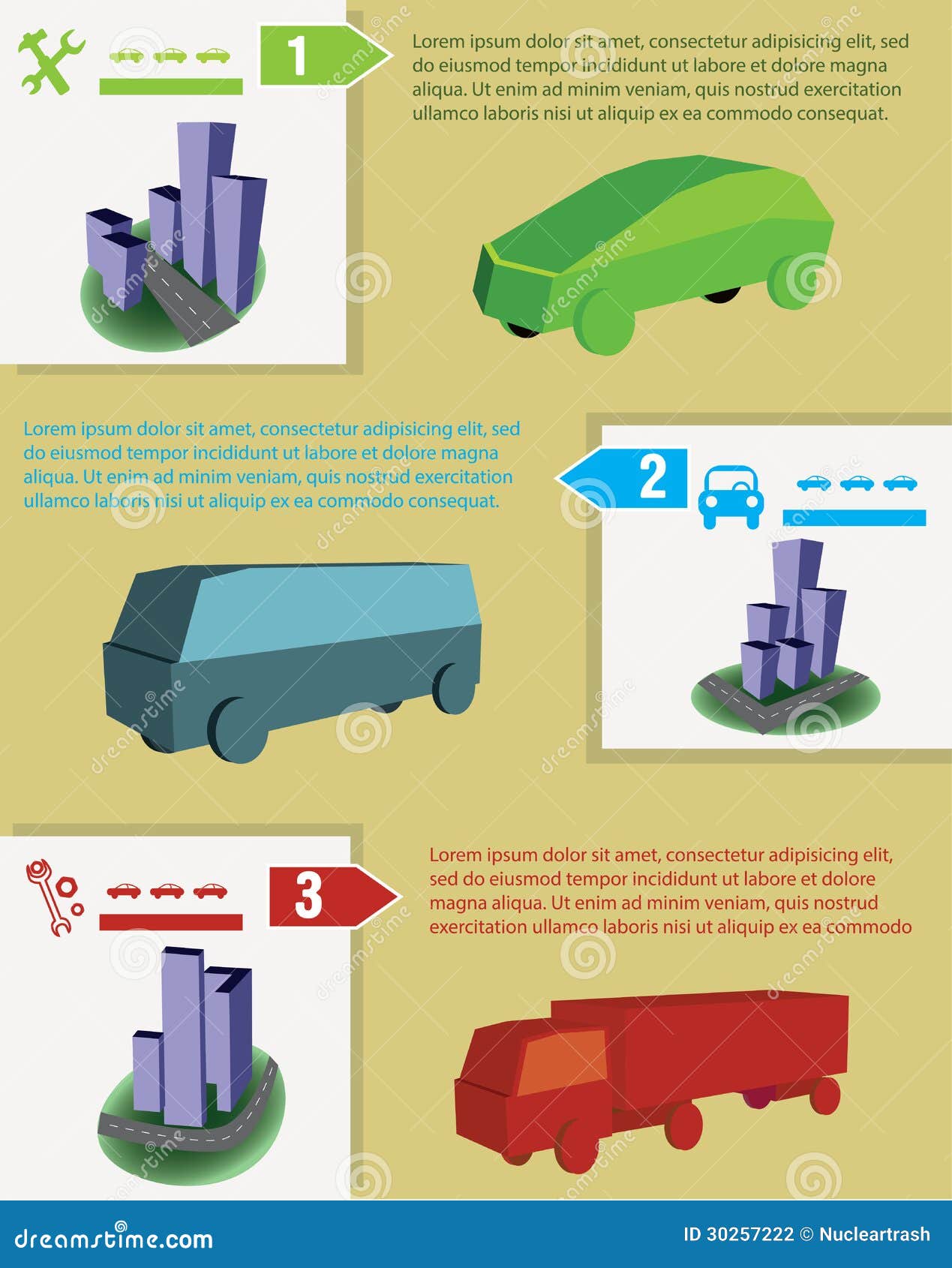 1

Lorem ipsum dolor sit amet, consectetur adipisicing elit, sed do eiusmod tempor incididunt ut labore et dolore magna aliqua. Ut enim ad minim veniam, quis nostrud exercitation ullamco laboris nisi ut aliquip ex ea commodo consequat.

Lorem ipsum dolor sit amet, consectetur adipisicing elit, sed do eiusmod tempor incididunt ut labore et dolore magna aliqua. Ut enim ad minim veniam, quis nostrud exercitation ullamco laboris nisi ut aliquip ex ea commodo consequat.

2

3

Lorem ipsum dolor sit amet, consectetur adipisicing elit, sed do eiusmod tempor incididunt ut labore et dolore magna aliqua. Ut enim ad minim veniam, quis nostrud exercitation ullamco laboris nisi ut aliquip ex ea commodo

dreamstime.com

ID 30257222 © Nucleartrash