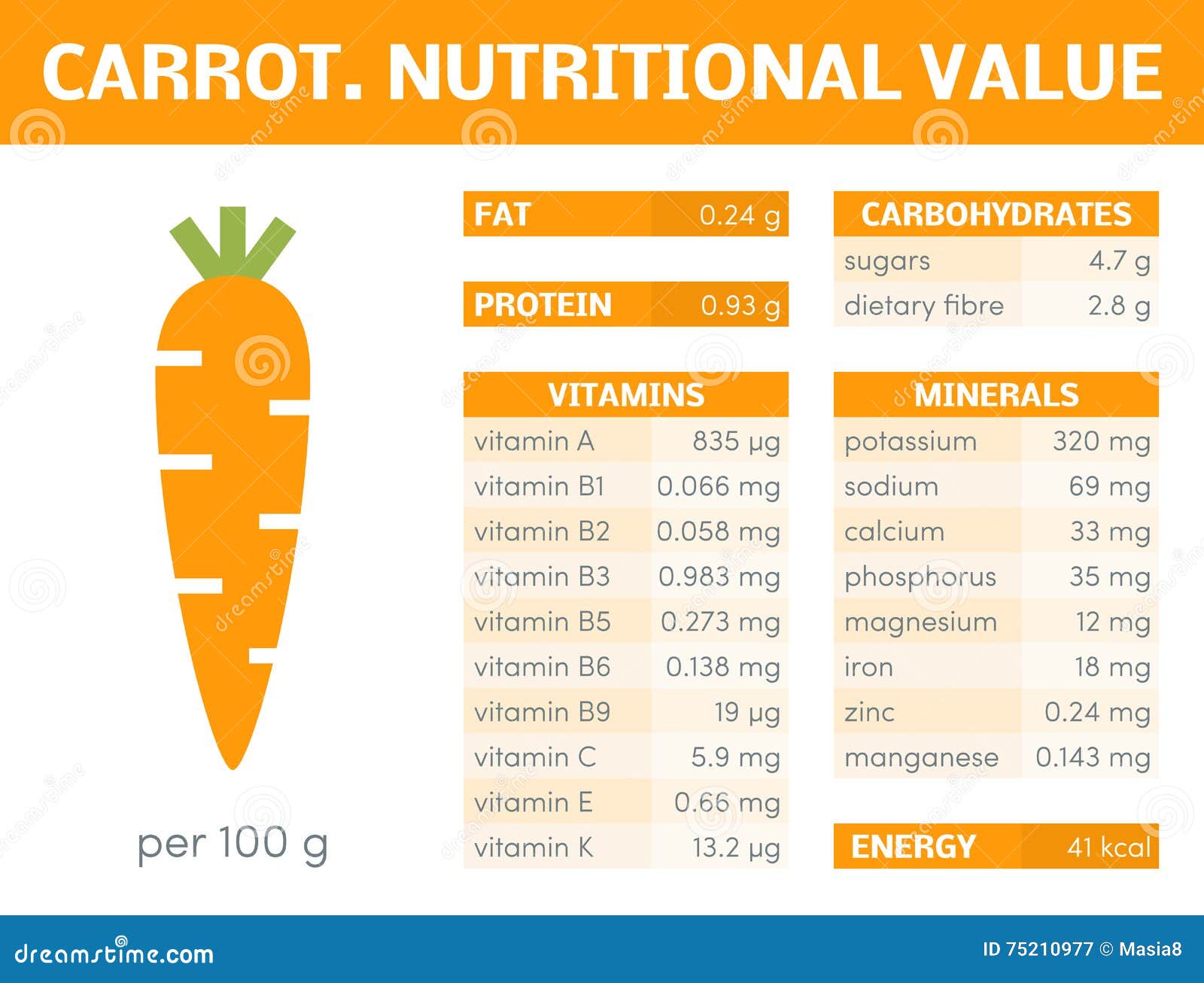 CARROT. NUTRITIONAL VALUE

per 100 g

| FAT | 0.24 g |
|---|---|

| PROTEIN | 0.93 g |
|---|---|

| VITAMINS | |
|---|---|
| vitamin A | 835 μg |
| vitamin B1 | 0.066 mg |
| vitamin B2 | 0.058 mg |
| vitamin B3 | 0.983 mg |
| vitamin B5 | 0.273 mg |
| vitamin B6 | 0.138 mg |
| vitamin B9 | 19 μg |
| vitamin C | 5.9 mg |
| vitamin E | 0.66 mg |
| vitamin K | 13.2 μg |

| CARBOHYDRATES | |
|---|---|
| sugars | 4.7 g |
| dietary fibre | 2.8 g |

| MINERALS | |
|---|---|
| potassium | 320 mg |
| sodium | 69 mg |
| calcium | 33 mg |
| phosphorus | 35 mg |
| magnesium | 12 mg |
| iron | 18 mg |
| zinc | 0.24 mg |
| manganese | 0.143 mg |

| ENERGY | 41 kcal |
|---|---|

dreamstime.com

ID 75210977 © Masia8