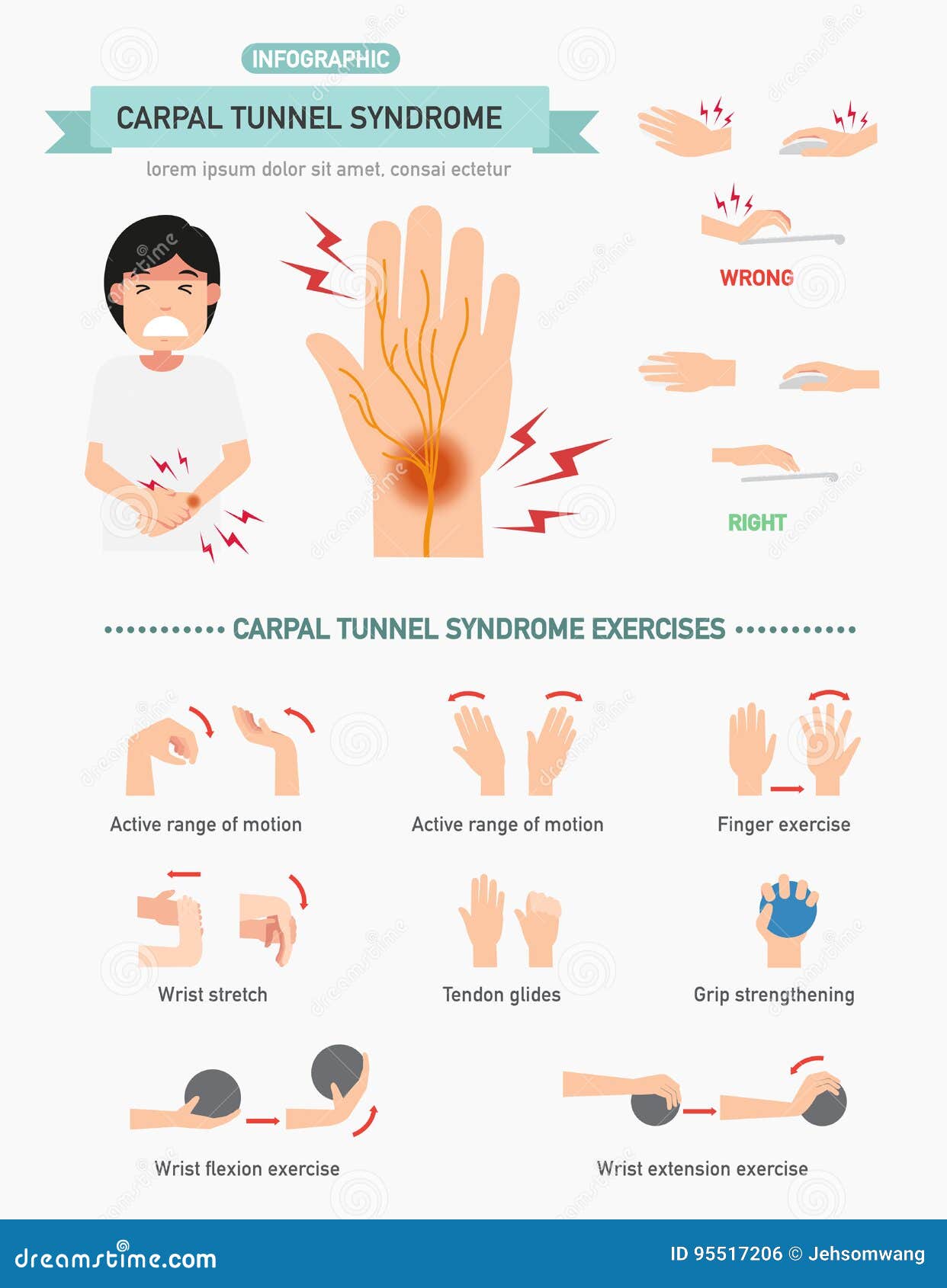 INFOGRAPHIC

CARPAL TUNNEL SYNDROME

lorem ipsum dolor sit amet, consai ectetur

WRONG

RIGHT

CARPAL TUNNEL SYNDROME EXERCISES

Active range of motion

Active range of motion

Finger exercise

Wrist stretch

Tendon glides

Grip strengthening

Wrist flexion exercise

Wrist extension exercise

dreamstime.com

ID 95517206 © Jehsomwang