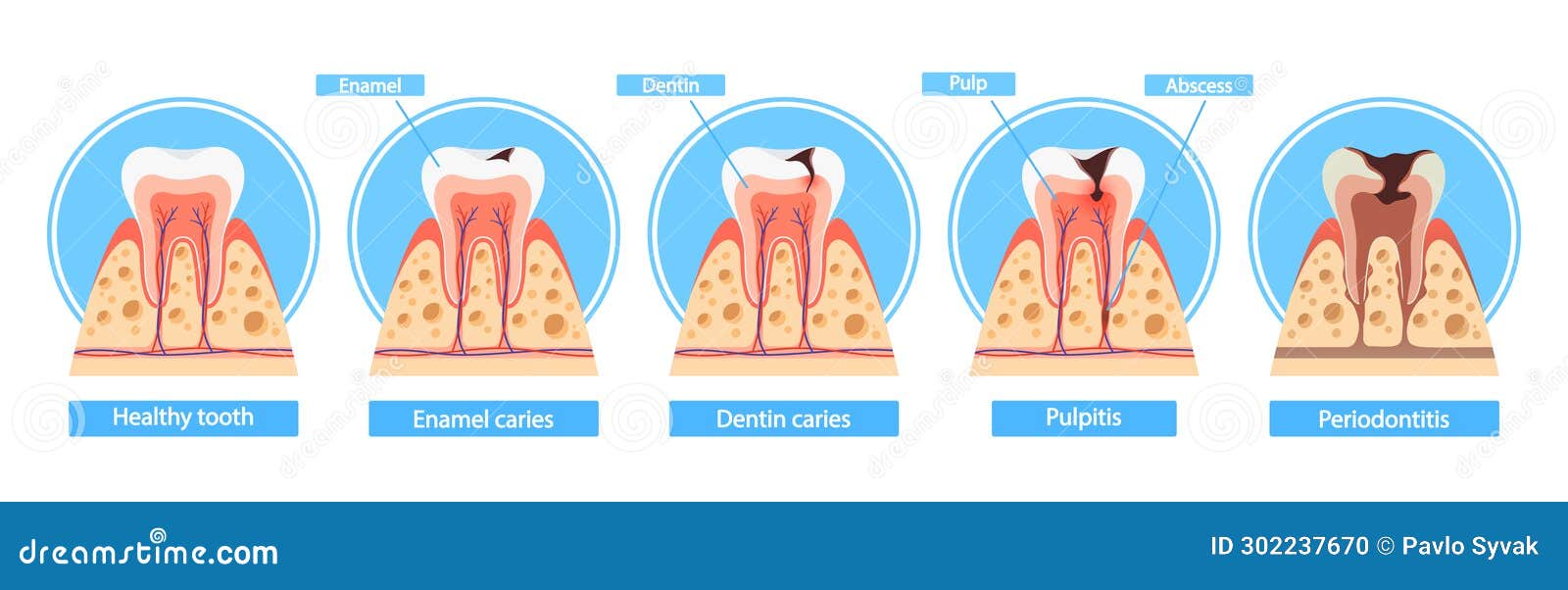 Enamel
Dentin
Pulp
Abscess

Healthy tooth
Enamel caries
Dentin caries
Pulpitis
Periodontitis

dreamstime.com
ID 302237670 © Pavlo Syvak