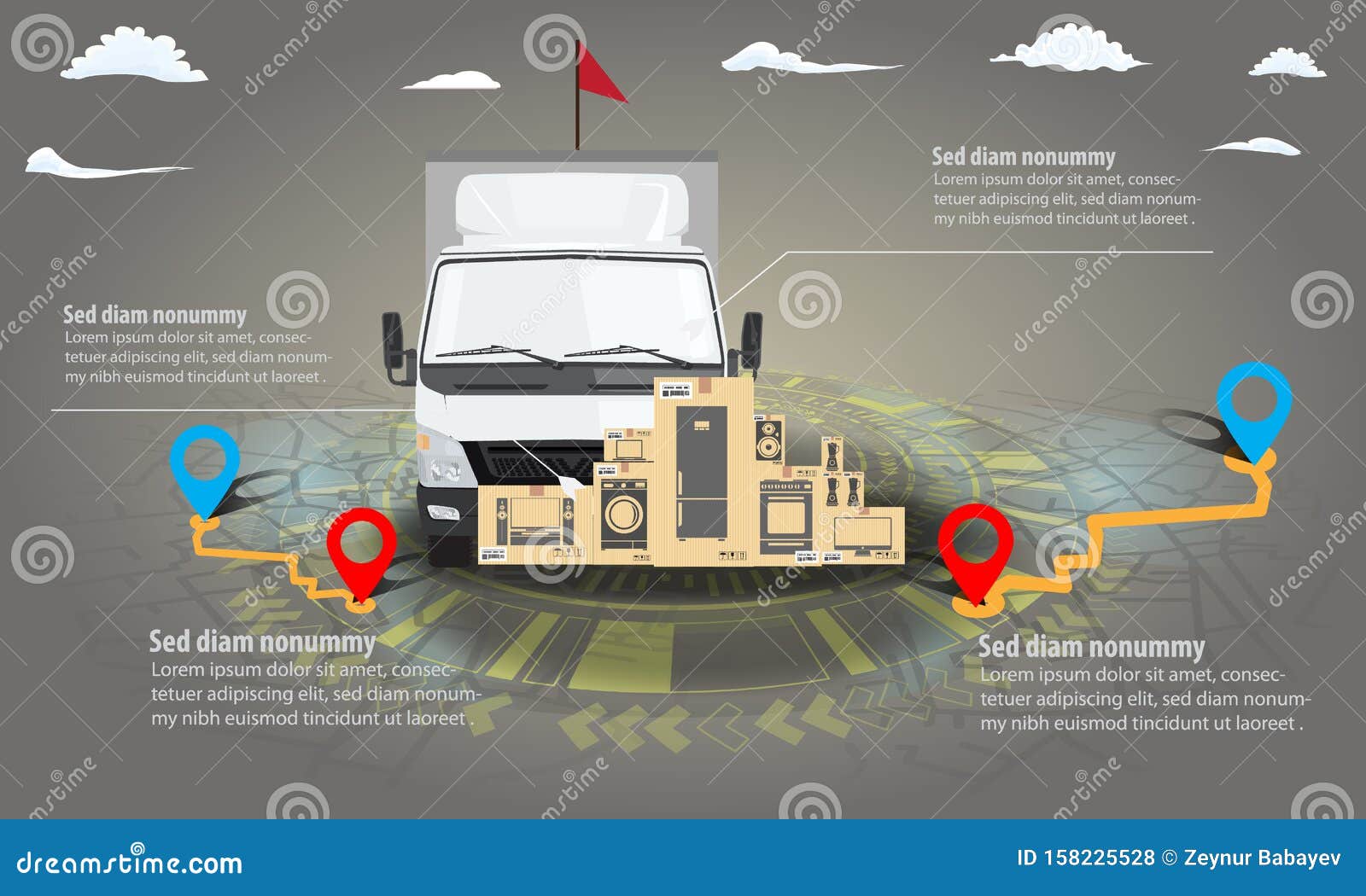 Sed diam nonummy
Lorem ipsum dolor sit amet, consectetuer adipiscing elit, sed diam nonummy nibh euismod tincidunt ut laoreet .

Sed diam nonummy
Lorem ipsum dolor sit amet, consectetuer adipiscing elit, sed diam nonummy nibh euismod tincidunt ut laoreet .

Sed diam nonummy
Lorem ipsum dolor sit amet, consectetuer adipiscing elit, sed diam nonummy nibh euismod tincidunt ut laoreet .

Sed diam nonummy
Lorem ipsum dolor sit amet, consectetuer adipiscing elit, sed diam nonummy nibh euismod tincidunt ut laoreet .

dreamstime.com
ID 158225528 © Zeynur Babayev