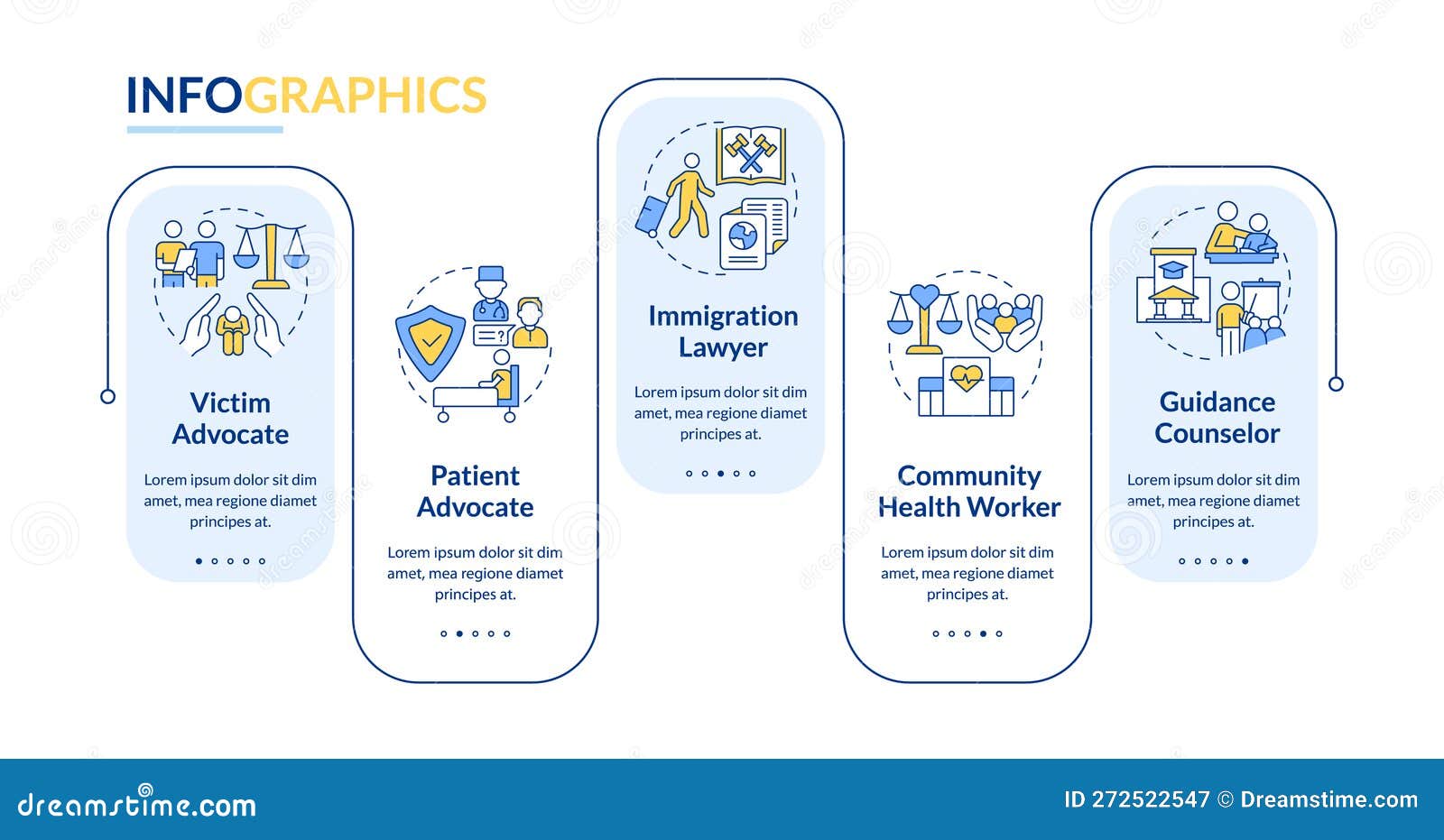 INFOGRAPHICS

Victim Advocate

Lorem ipsum dolor sit dim amet, mea regione diamet principes at.

Patient Advocate

Lorem ipsum dolor sit dim amet, mea regione diamet principes at.

Immigration Lawyer

Lorem ipsum dolor sit dim amet, mea regione diamet principes at.

Community Health Worker

Lorem ipsum dolor sit dim amet, mea regione diamet principes at.

Guidance Counselor

Lorem ipsum dolor sit dim amet, mea regione diamet principes at.

dreamstime.com

ID 272522547 © Dreamstime.com