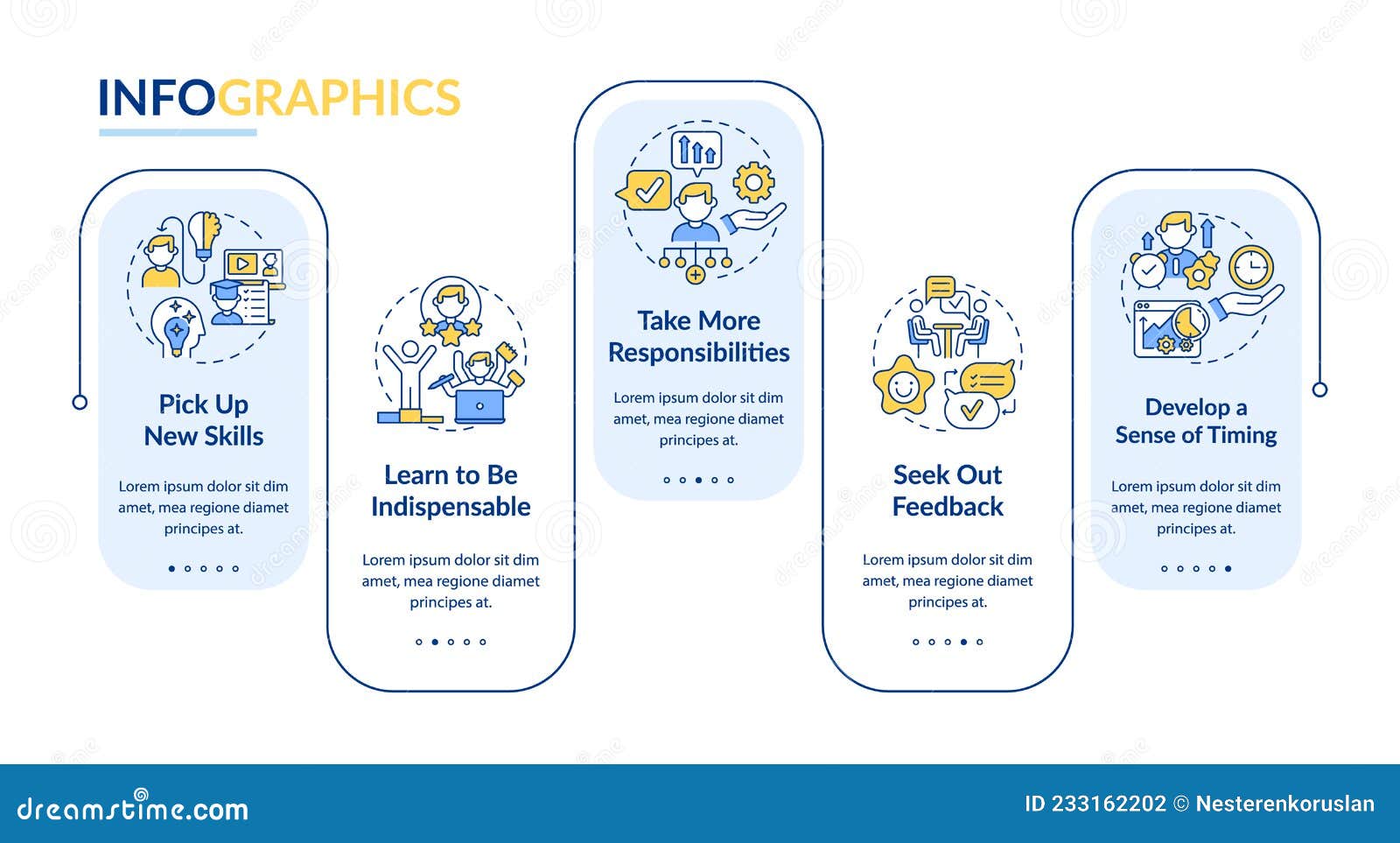 INFOGRAPHICS

Pick Up New Skills

Lorem ipsum dolor sit dim amet, mea regione diamet principes at.

Learn to Be Indispensable

Lorem ipsum dolor sit dim amet, mea regione diamet principes at.

Take More Responsibilities

Lorem ipsum dolor sit dim amet, mea regione diamet principes at.

Seek Out Feedback

Lorem ipsum dolor sit dim amet, mea regione diamet principes at.

Develop a Sense of Timing

Lorem ipsum dolor sit dim amet, mea regione diamet principes at.

dreamstime.com

ID 233162202 © Nesterenkoruslan