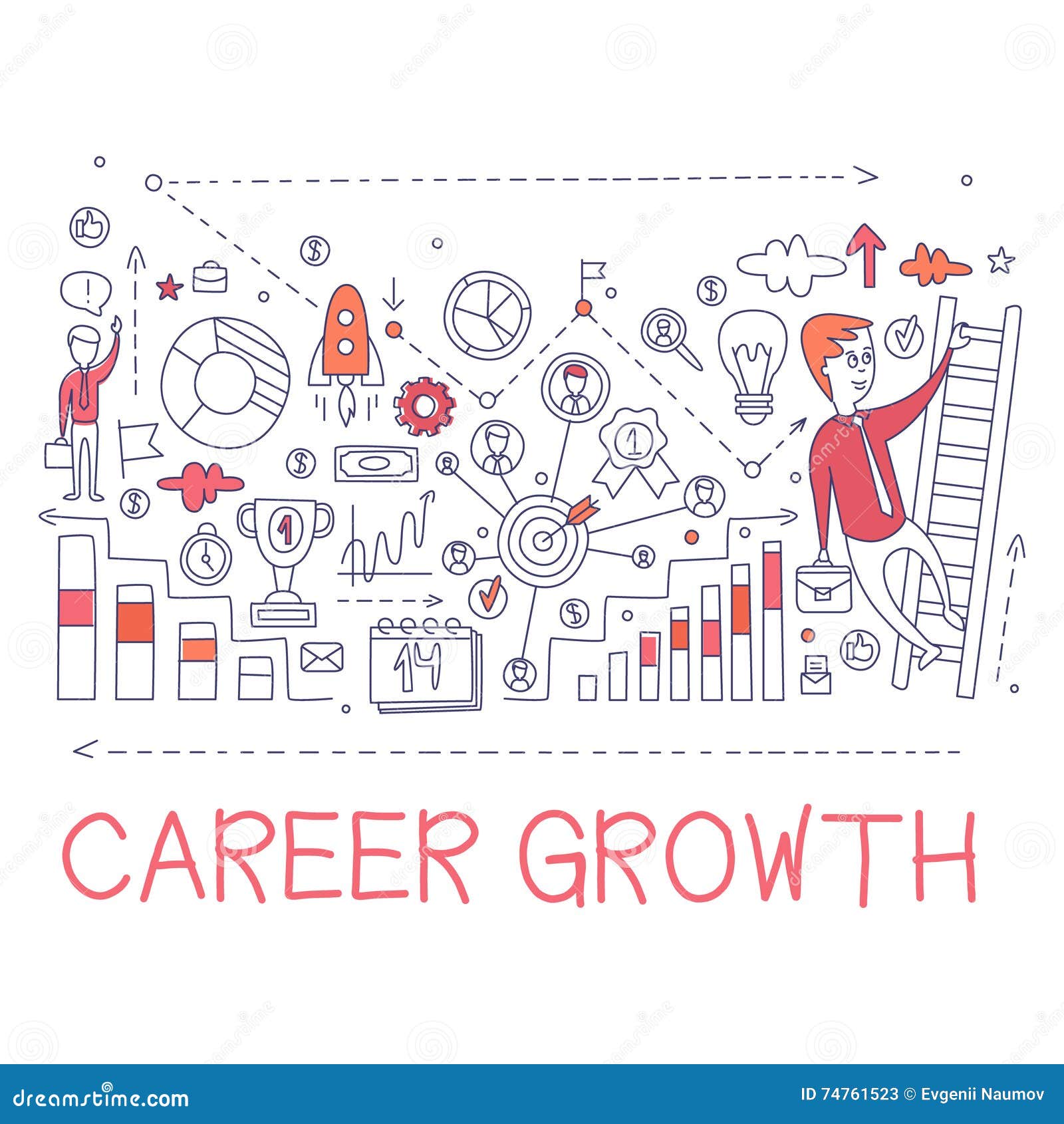 !

$

$

$

$

$

$

1

1

14

CAREER GROWTH

dreamstime.com

ID 74761523 © Evgenii Naumov