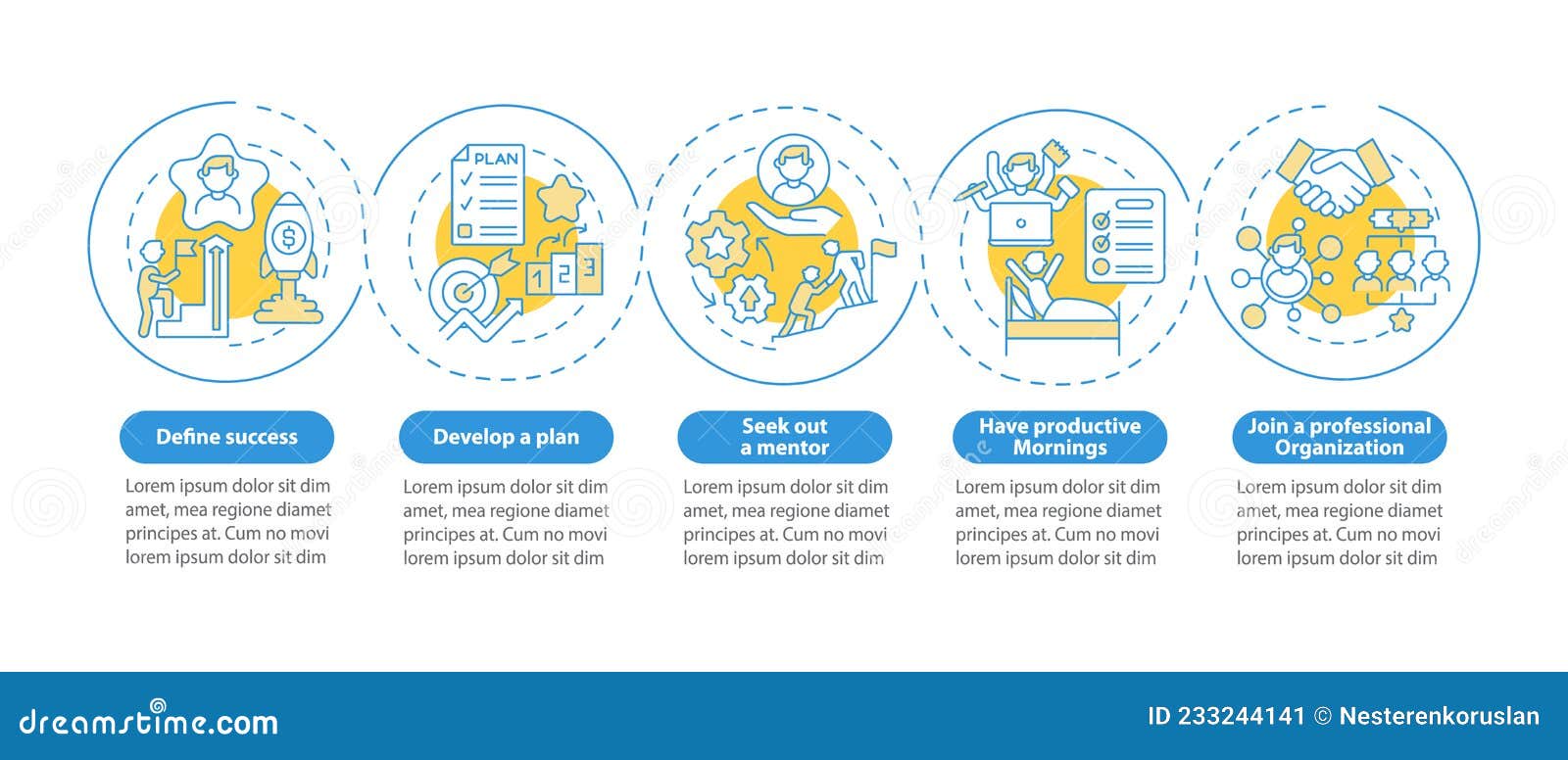 PLAN

1 2 3

Define success

Lorem ipsum dolor sit dim amet, mea regione diamet principes at. Cum no movi lorem ipsum dolor sit dim

Develop a plan

Lorem ipsum dolor sit dim amet, mea regione diamet principes at. Cum no movi lorem ipsum dolor sit dim

Seek out a mentor

Lorem ipsum dolor sit dim amet, mea regione diamet principes at. Cum no movi lorem ipsum dolor sit dim

Have productive Mornings

Lorem ipsum dolor sit dim amet, mea regione diamet principes at. Cum no movi lorem ipsum dolor sit dim

Join a professional Organization

Lorem ipsum dolor sit dim amet, mea regione diamet principes at. Cum no movi lorem ipsum dolor sit dim

dreamstime.com

ID 233244141 © Nesterenkoruslan