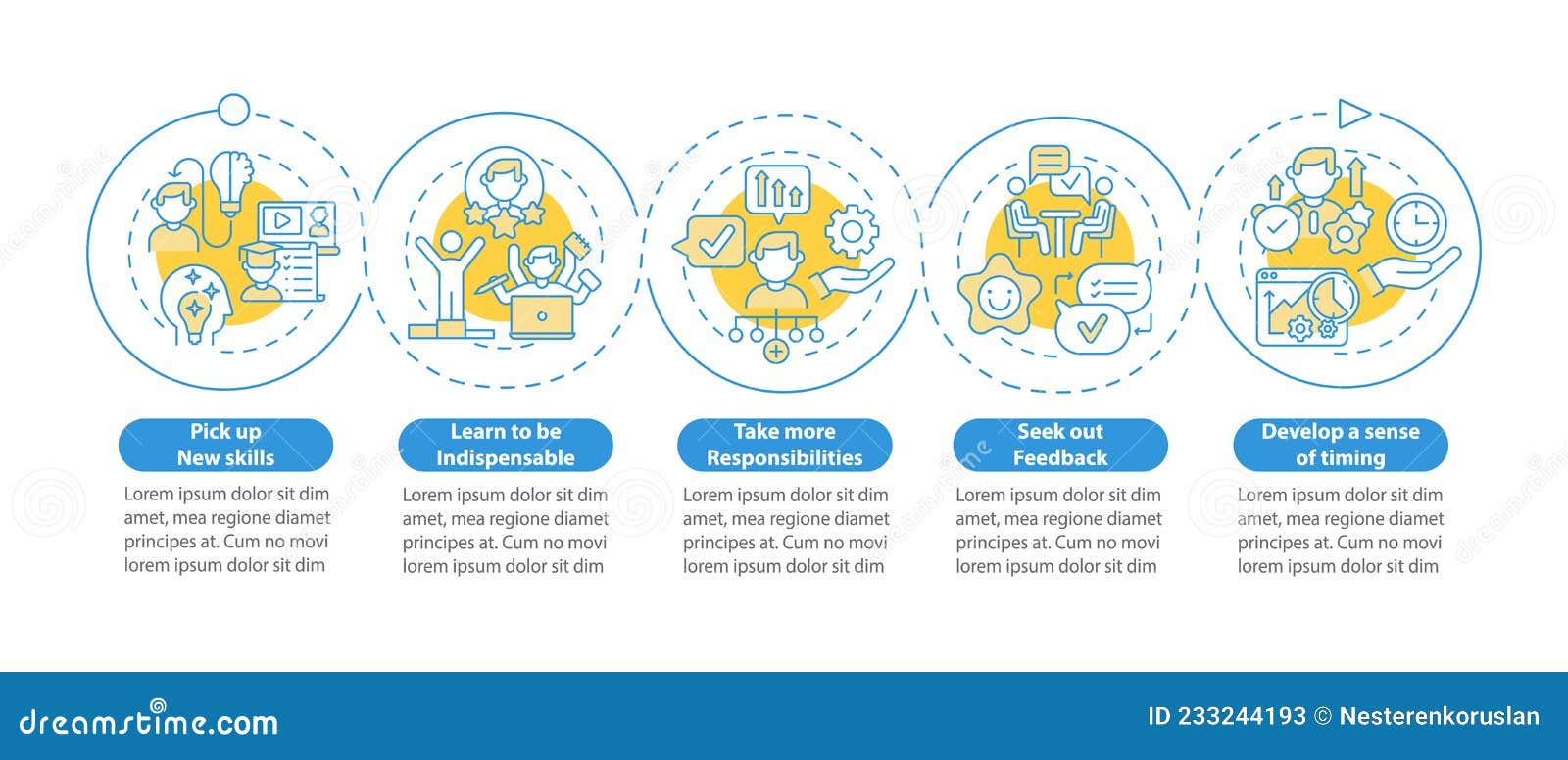 Pick up
New skills

Lorem ipsum dolor sit dim amet, mea regione diamet principes at. Cum no movi lorem ipsum dolor sit dim

Learn to be
Indispensable

Lorem ipsum dolor sit dim amet, mea regione diamet principes at. Cum no movi lorem ipsum dolor sit dim

Take more
Responsibilities

Lorem ipsum dolor sit dim amet, mea regione diamet principes at. Cum no movi lorem ipsum dolor sit dim

Seek out
Feedback

Lorem ipsum dolor sit dim amet, mea regione diamet principes at. Cum no movi lorem ipsum dolor sit dim

Develop a sense
of timing

Lorem ipsum dolor sit dim amet, mea regione diamet principes at. Cum no movi lorem ipsum dolor sit dim

dreamstime.com

ID 233244193 © Nesterenkoruslan