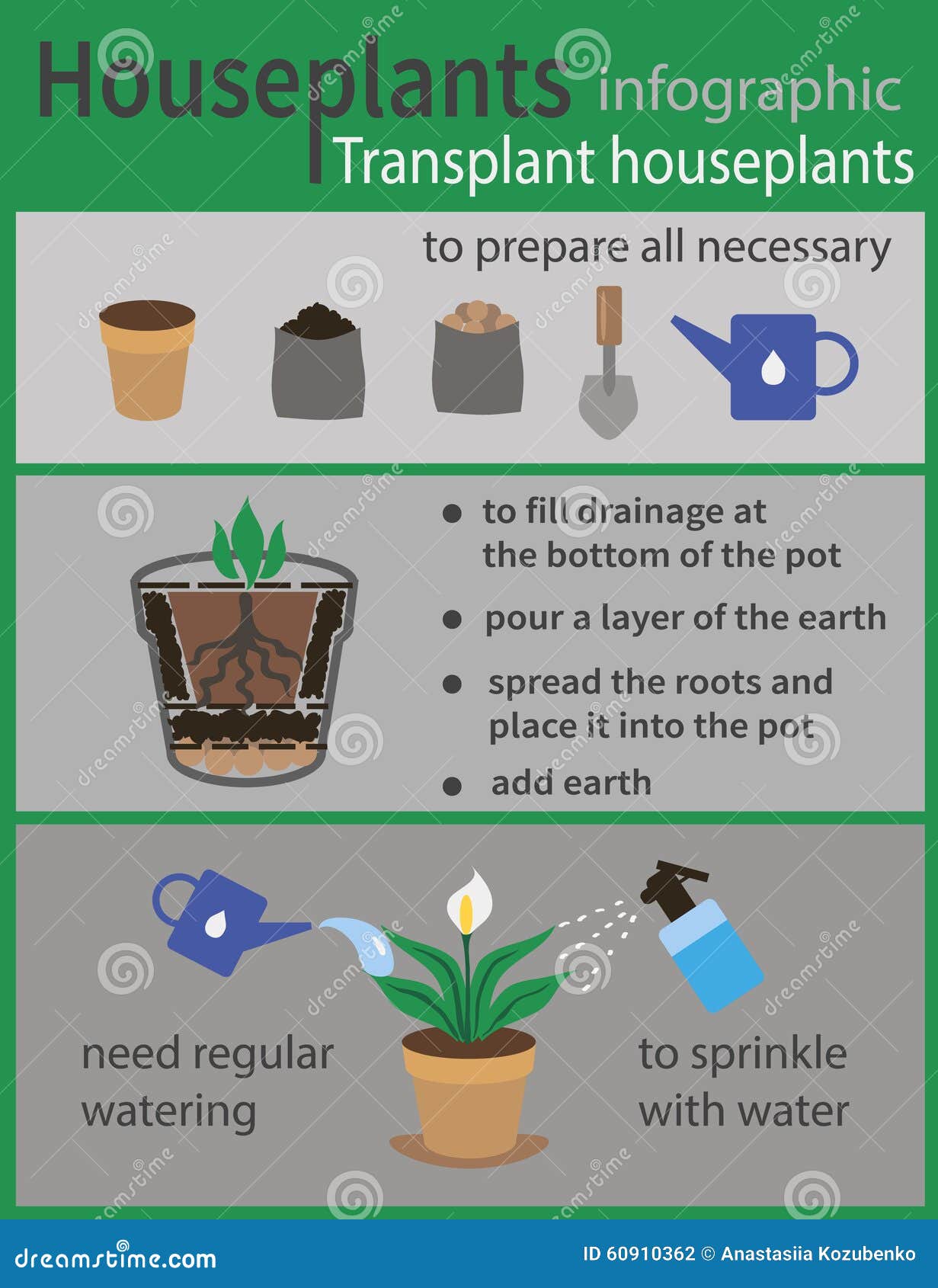 Houseplants infographic
Transplant houseplants

to prepare all necessary

- to fill drainage at the bottom of the pot
- pour a layer of the earth
- spread the roots and place it into the pot
- add earth

need regular watering

to sprinkle with water

dreamstime.com

ID 60910362 © Anastasiia Kozubenko