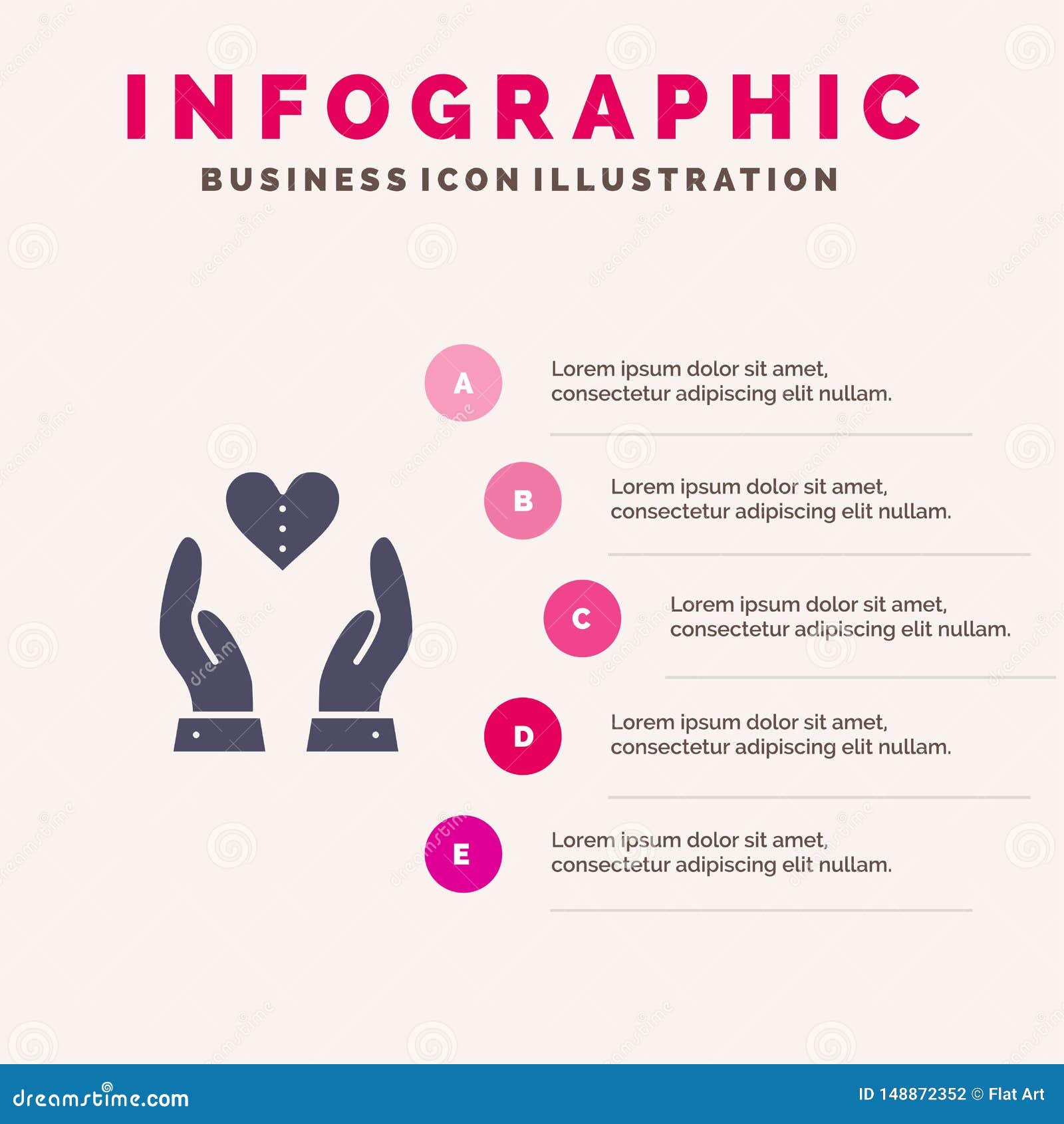 INFOGRAPHIC
BUSINESS ICON ILLUSTRATION

A
Lorem ipsum dolor sit amet, consectetur adipiscing elit nullam.

B
Lorem ipsum dolor sit amet, consectetur adipiscing elit nullam.

C
Lorem ipsum dolor sit amet, consectetur adipiscing elit nullam.

D
Lorem ipsum dolor sit amet, consectetur adipiscing elit nullam.

E
Lorem ipsum dolor sit amet, consectetur adipiscing elit nullam.

dreamstime.com
ID 148872352 © Flat Art