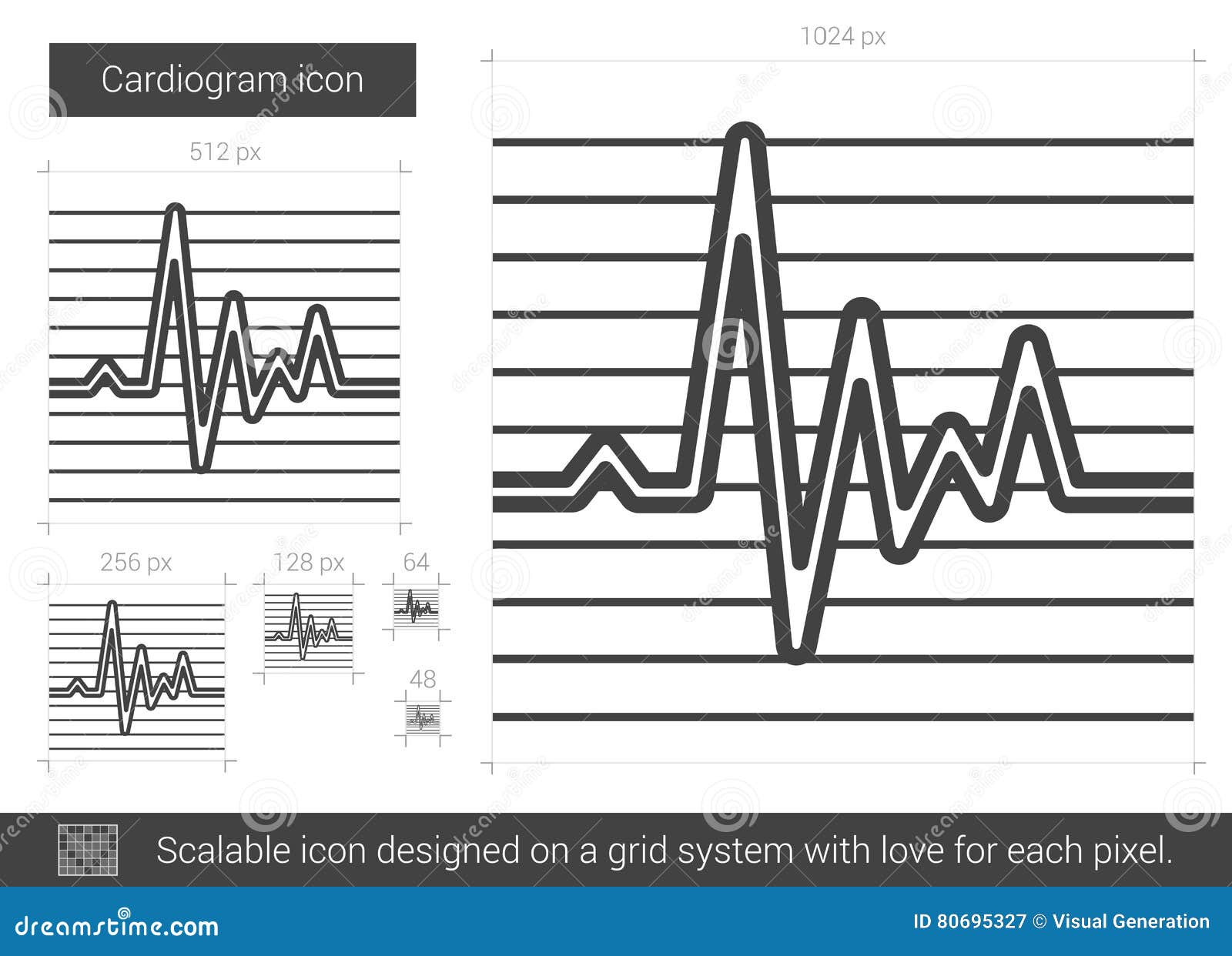 Cardiogram icon

512 px

256 px

128 px

64

48

1024 px

Scalable icon designed on a grid system with love for each pixel.

dreamstime.com

ID 80695327 © Visual Generation