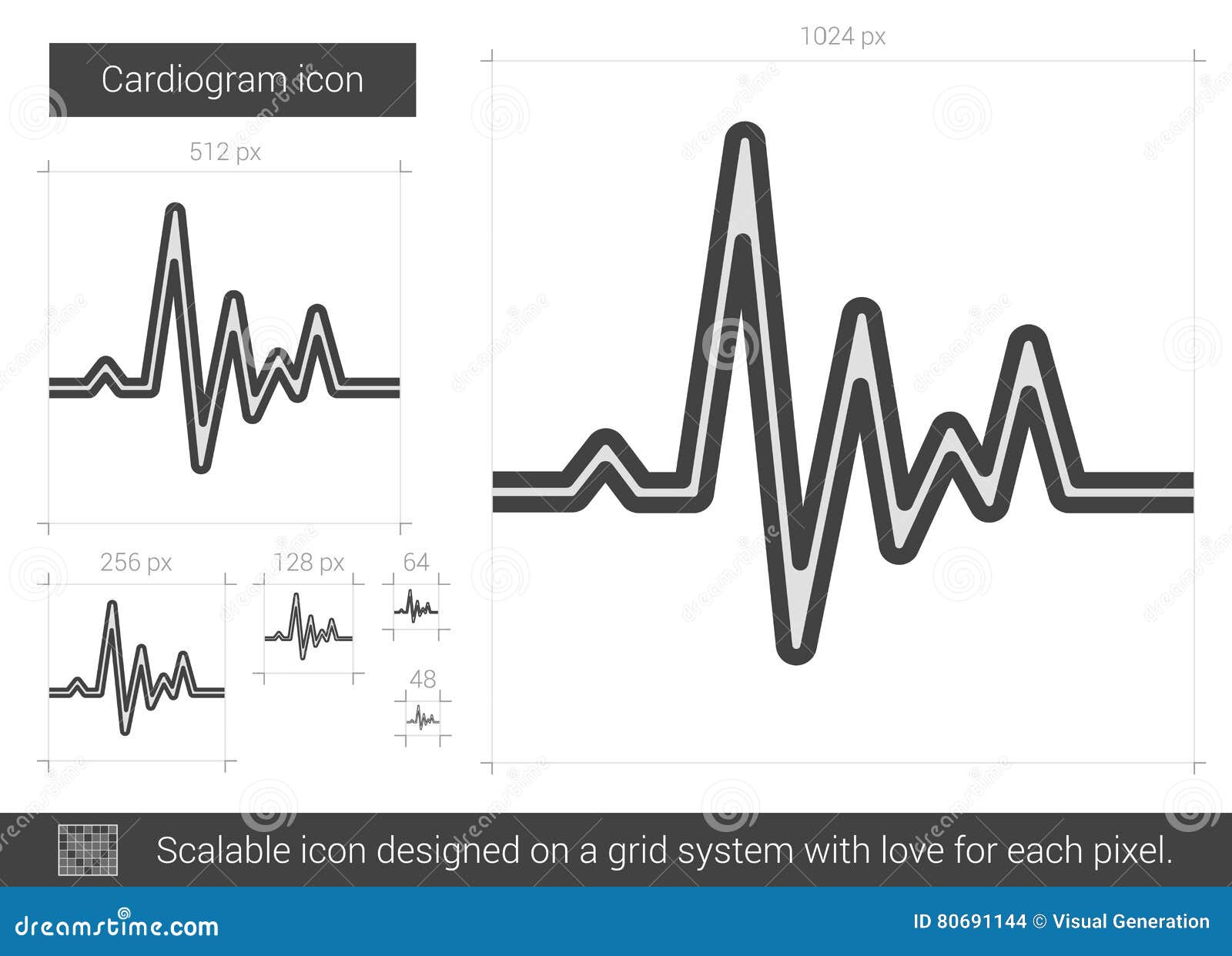 Cardiogram icon

512 px

256 px

128 px

64

48

1024 px

Scalable icon designed on a grid system with love for each pixel.

dreamstime.com

ID 80691144 © Visual Generation