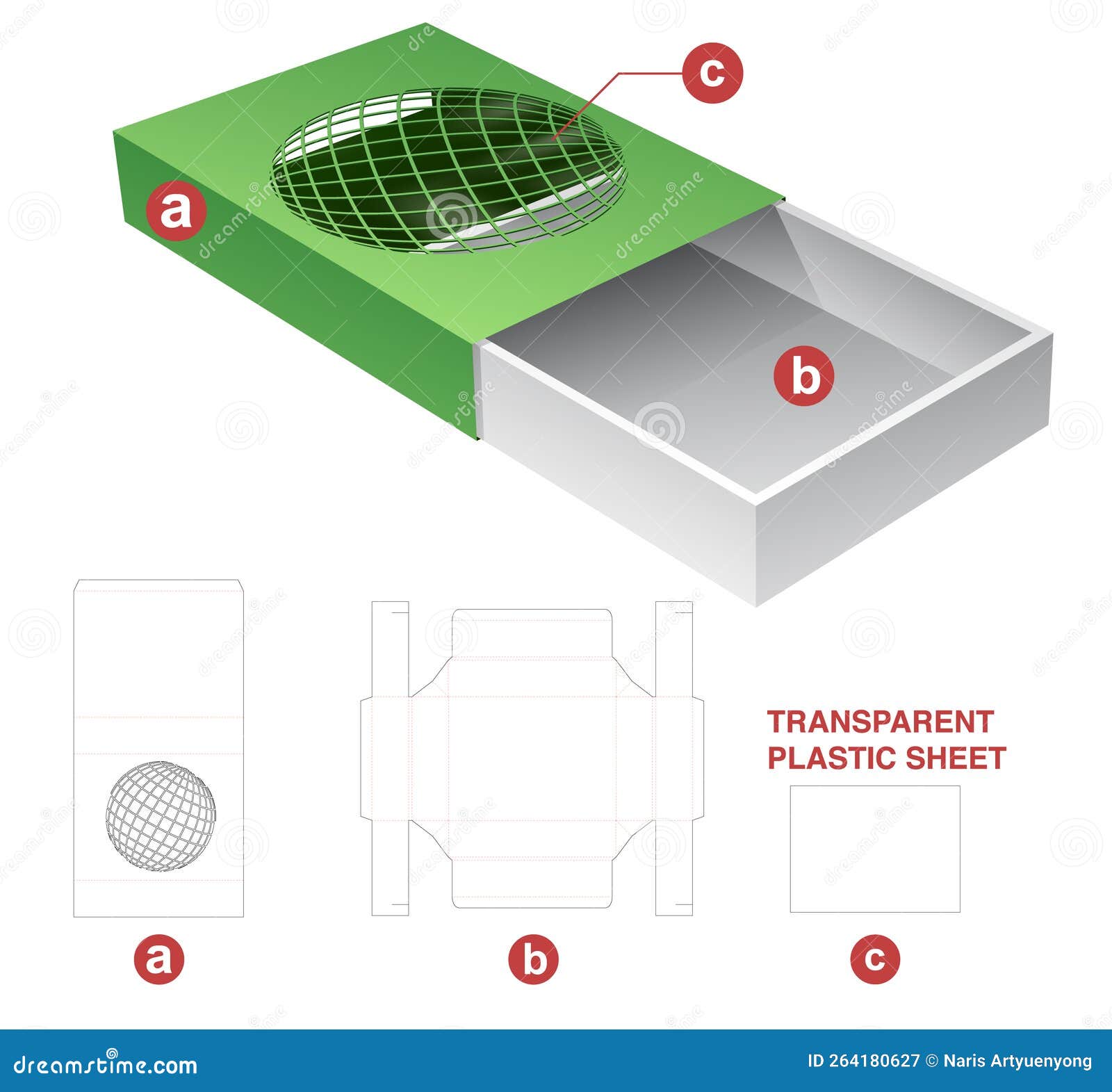 c

a

b

TRANSPARENT PLASTIC SHEET

a

b

c

dreamstime.com

ID 264180627 © Naris Artyuenyong