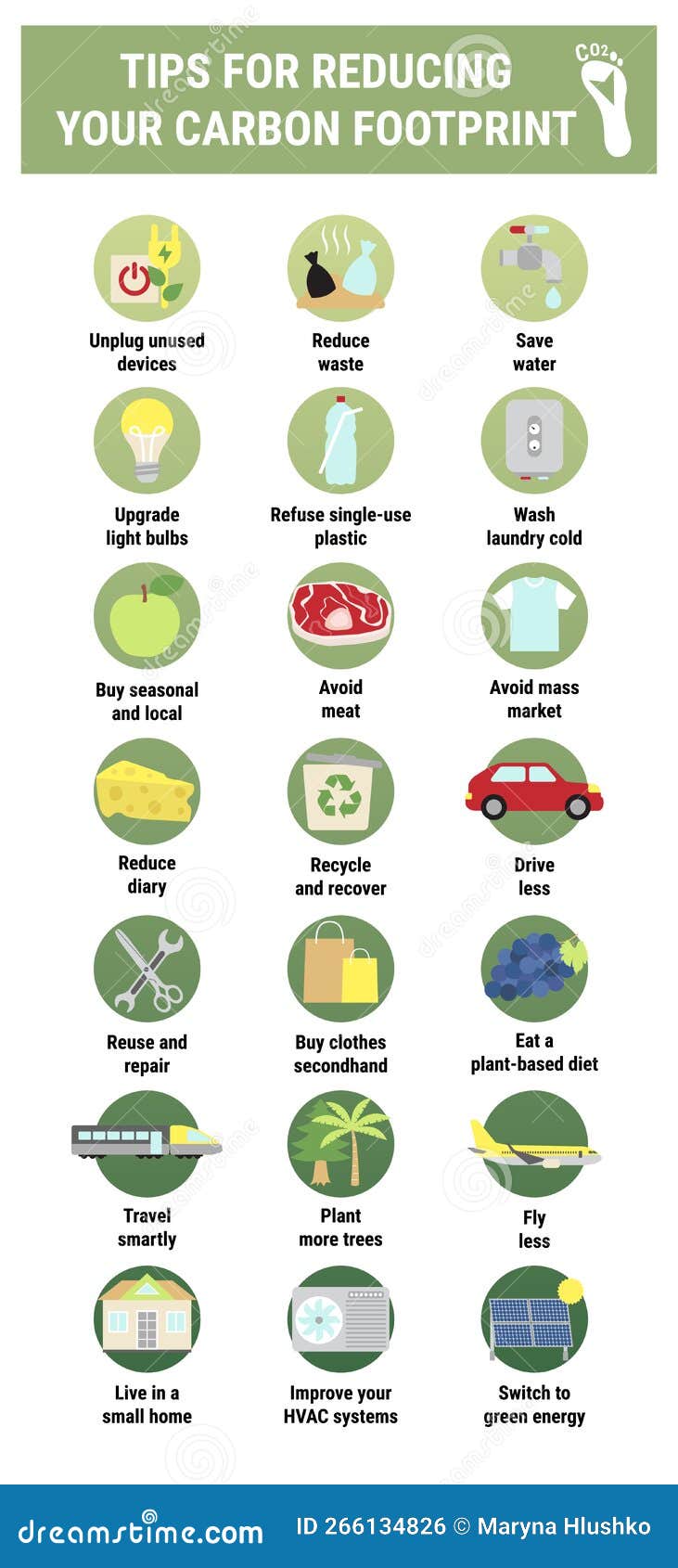 TIPS FOR REDUCING YOUR CARBON FOOTPRINT

$CO_2$

Unplug unused devices

Reduce waste

Save water

Upgrade light bulbs

Refuse single-use plastic

Wash laundry cold

Buy seasonal and local

Avoid meat

Avoid mass market

Reduce diary

Recycle and recover

Drive less

Reuse and repair

Buy clothes secondhand

Eat a plant-based diet

Travel smartly

Plant more trees

Fly less

Live in a small home

Improve your HVAC systems

Switch to green energy

dreamstime.com

ID 266134826 © Maryna Hlushko