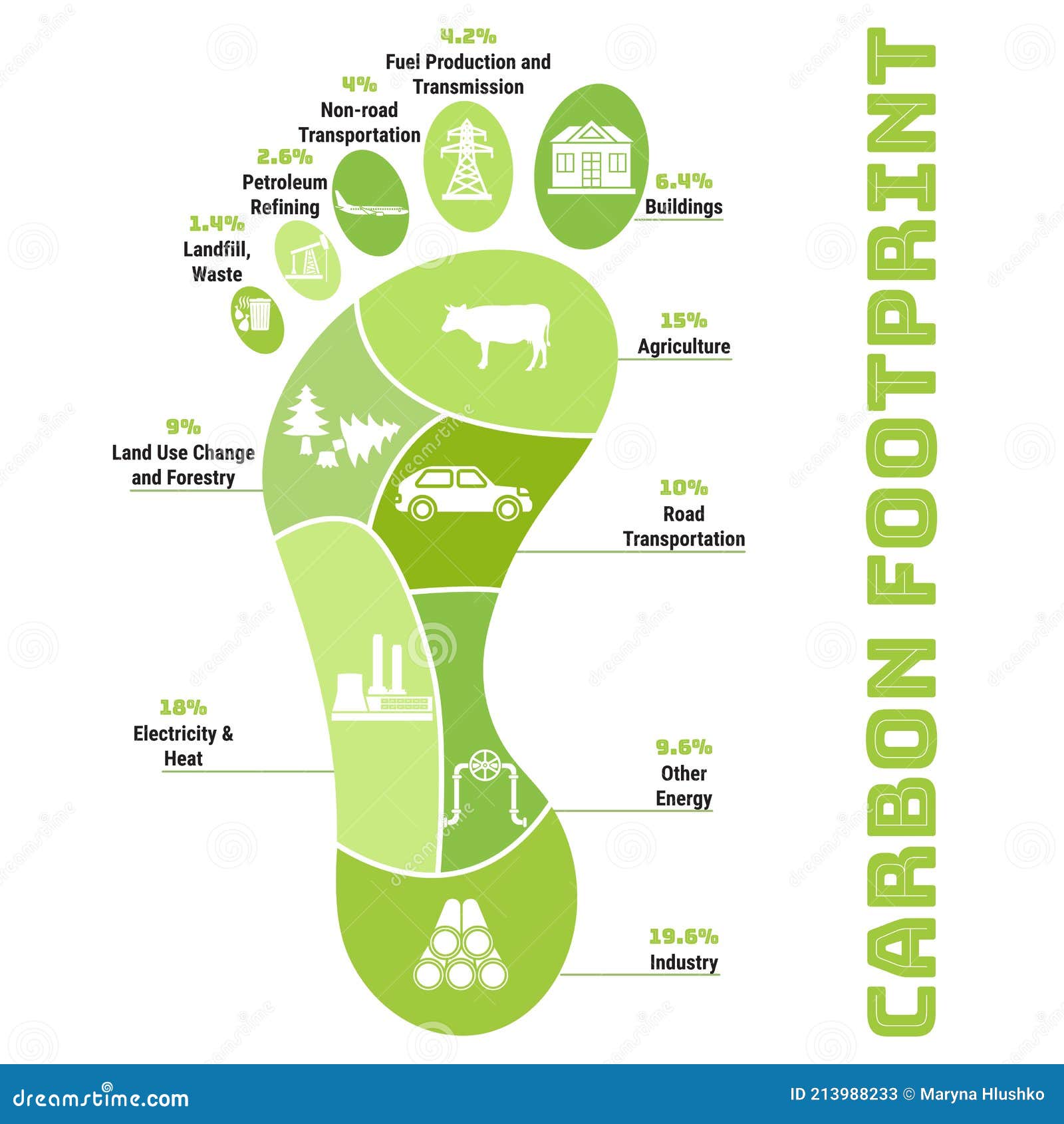 4.2%
Fuel Production and Transmission

4%
Non-road Transportation

2.6%
Petroleum Refining

1.4%
Landfill, Waste

6.4%
Buildings

15%
Agriculture

9%
Land Use Change and Forestry

10%
Road Transportation

18%
Electricity & Heat

9.6%
Other Energy

19.6%
Industry

CARBON FOOTPRINT

dreamstime.com

ID 213988233 © Maryna Hlushko