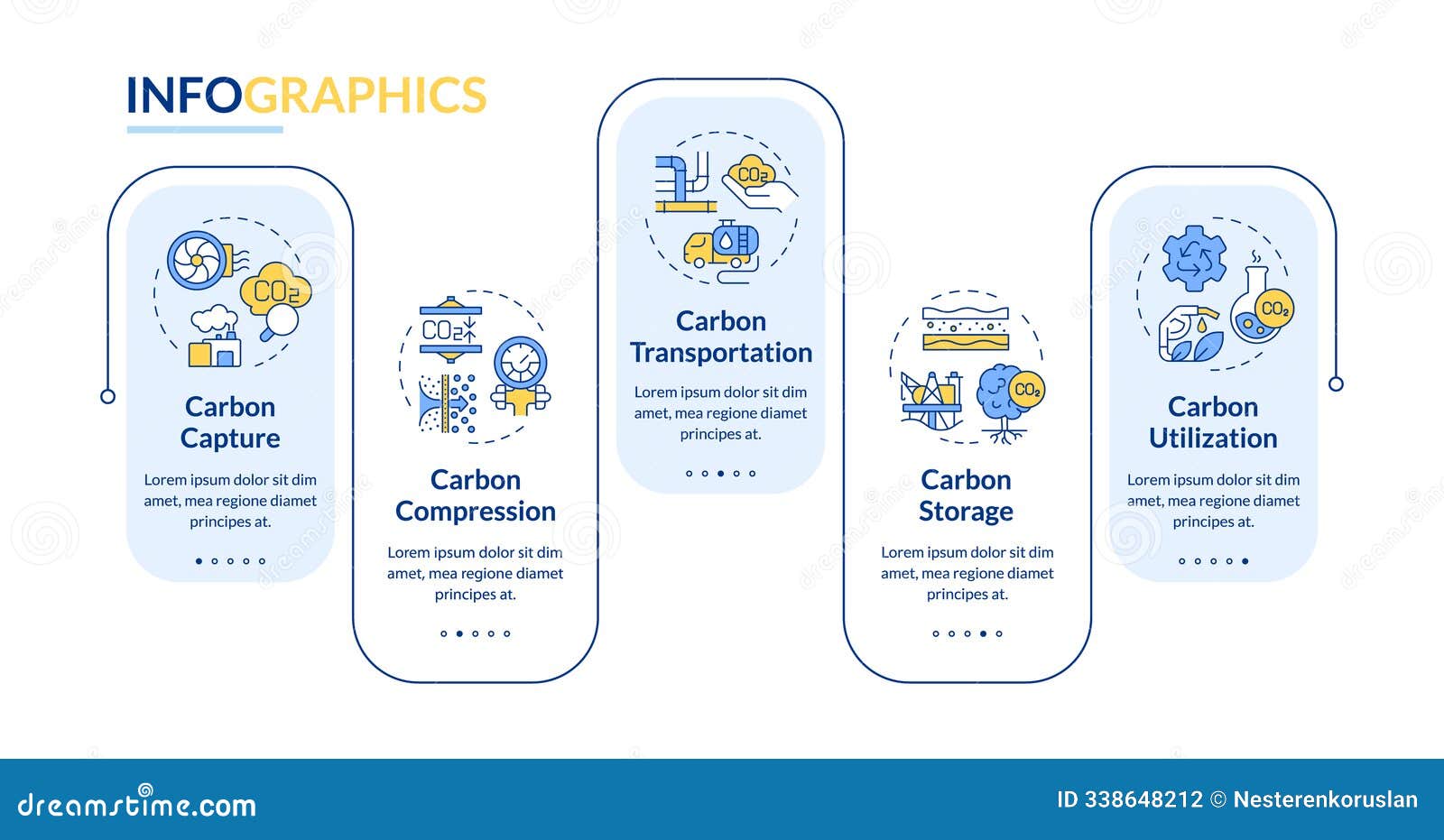 INFOGRAPHICS

$CO_2$

Carbon Capture

Lorem ipsum dolor sit dim amet, mea regione diamet principes at.

$CO_2$

Carbon Compression

Lorem ipsum dolor sit dim amet, mea regione diamet principes at.

$CO_2$

Carbon Transportation

Lorem ipsum dolor sit dim amet, mea regione diamet principes at.

$CO_2$

Carbon Storage

Lorem ipsum dolor sit dim amet, mea regione diamet principes at.

$CO_2$

Carbon Utilization

Lorem ipsum dolor sit dim amet, mea regione diamet principes at.

dreamstime.com

ID 338648212 © Nesterenkoruslan