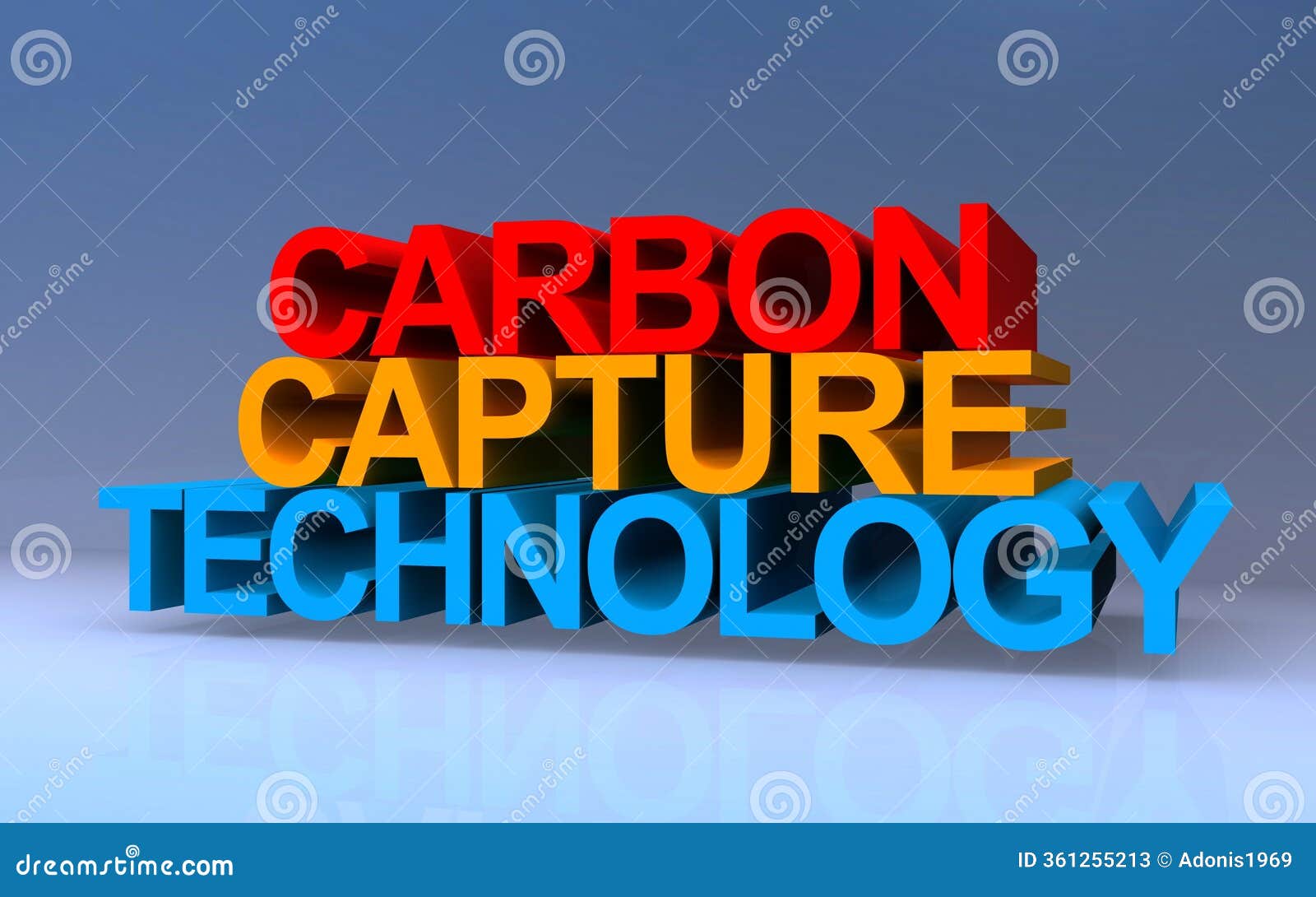 CARBON
CAPTURE
TECHNOLOGY

dreamstime

dreamstime.com

ID 361255213 © Adonis1969