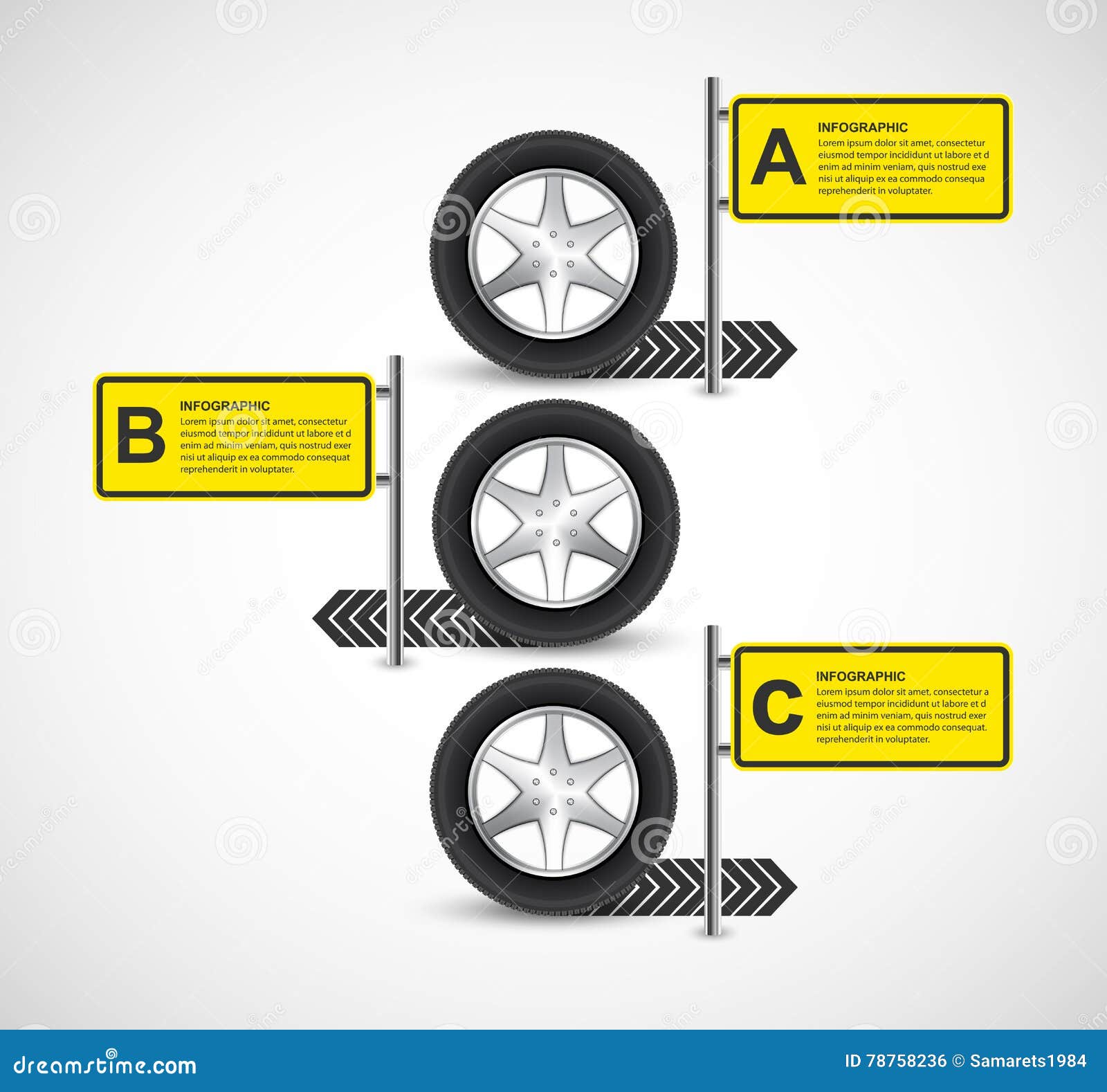 A

INFOGRAPHIC

Lorem ipsum dolor sit amet, consectetur eiusmod tempor incididunt ut labore et d enim ad minim veniam, quis nostrud exe nisi ut aliquip ex ea commodo consequa reprehenderit in voluptater.

B

INFOGRAPHIC

Lorem ipsum dolor sit amet, consectetur eiusmod tempor incididunt ut labore et d enim ad minim veniam, quis nostrud exer nisi ut aliquip ex ea commodo consequat reprehenderit in voluptater.

C

INFOGRAPHIC

Lorem ipsum dolor sit amet, consectetur a eiusmod tempor incididunt ut labore et d enim ad minim veniam, quis nostrud exer nisi ut aliquip ex ea commodo consequat. reprehenderit in voluptater.

dreamstime.com

ID 78758236 © Samarets1984