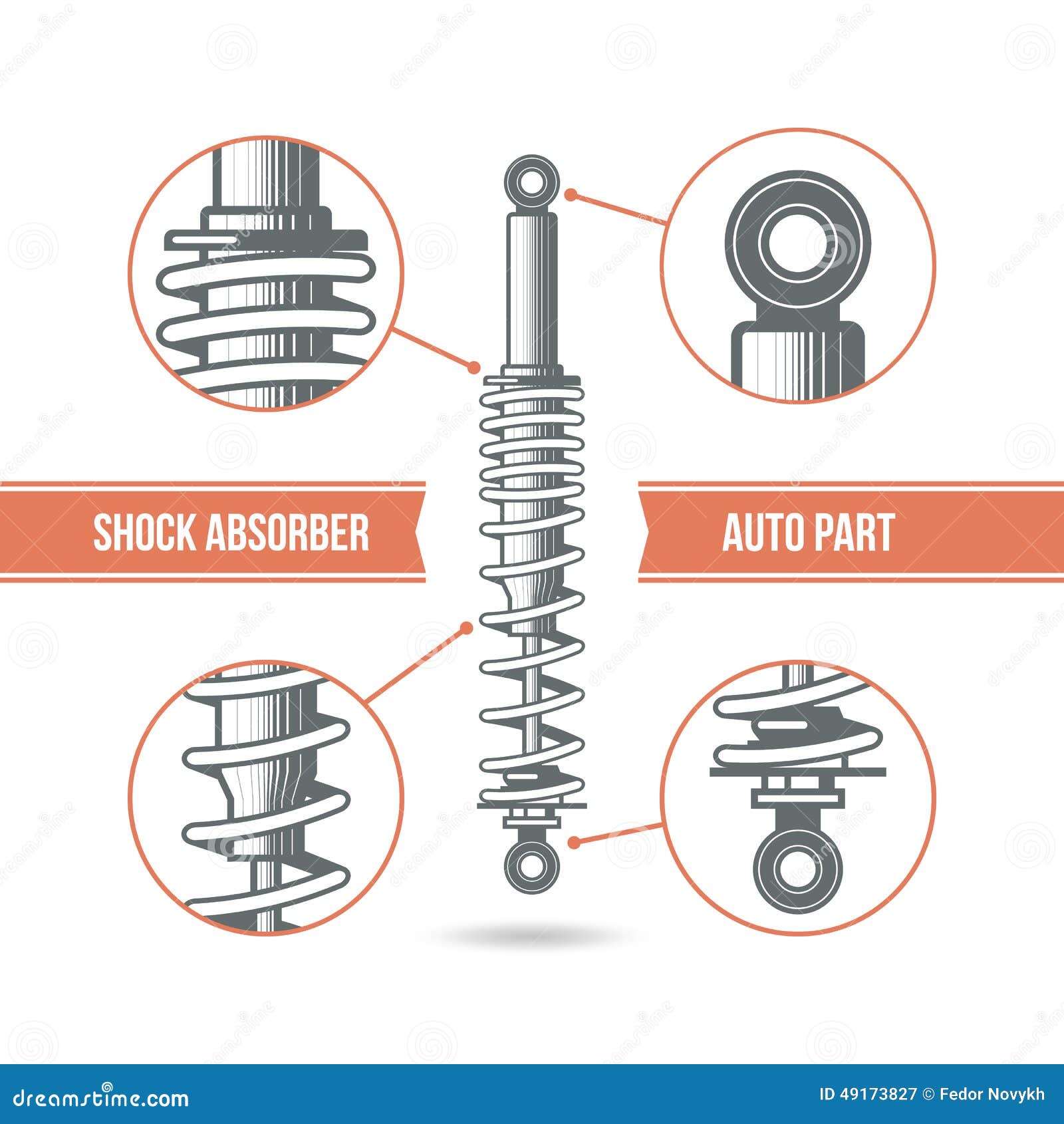 SHOCK ABSORBER

AUTO PART

dreamstime.com

ID 49173827 © Fedor Novykh