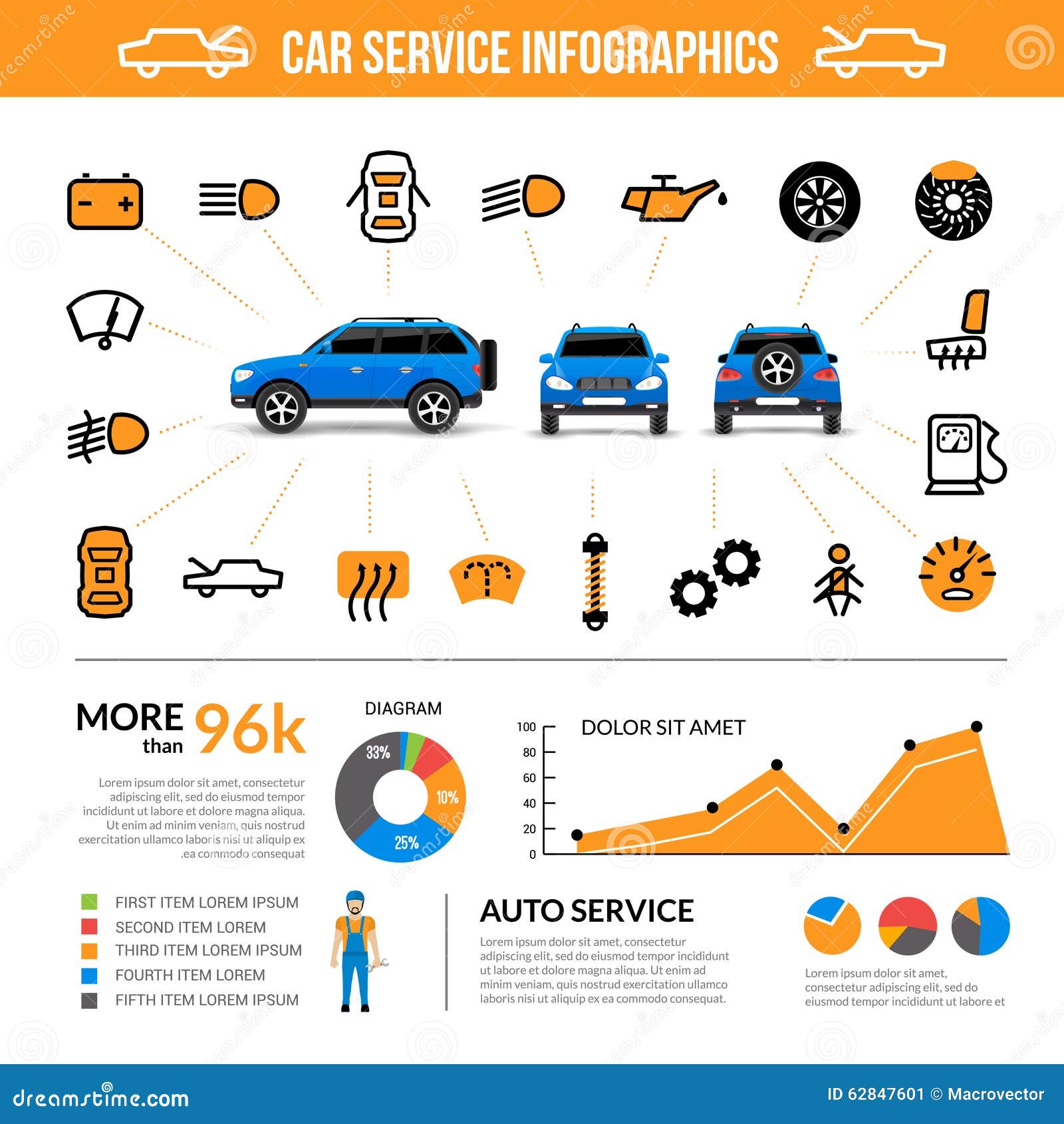 CAR SERVICE INFOGRAPHICS

MORE than 96k

Lorem ipsum dolor sit amet, consectetur adipiscing elit, sed do eiusmod tempor incididunt ut labore et dolore magna aliqua. Ut enim ad minim veniam, quis nostrud exercitation ullamco laboris nisi ut aliquip ex .ea commodo consequat

DIAGRAM

33%
10%
25%

DOLOR SIT AMET

100
80
60
40
20
0

FIRST ITEM LOREM IPSUM
SECOND ITEM LOREM
THIRD ITEM LOREM IPSUM
FOURTH ITEM LOREM
FIFTH ITEM LOREM IPSUM

AUTO SERVICE

Lorem ipsum dolor sit amet, consectetur adipiscing elit, sed do eiusmod tempor incididunt ut labore et dolore magna aliqua. Ut enim ad minim veniam, quis nostrud exercitation ullamco laboris nisi ut aliquip ex ea commodo consequat.

Lorem ipsum dolor sit amet, consectetur adipiscing elit, sed do eiusmod tempor incididunt ut labore et

dreamstime.com

ID 62847601 © Macrovector