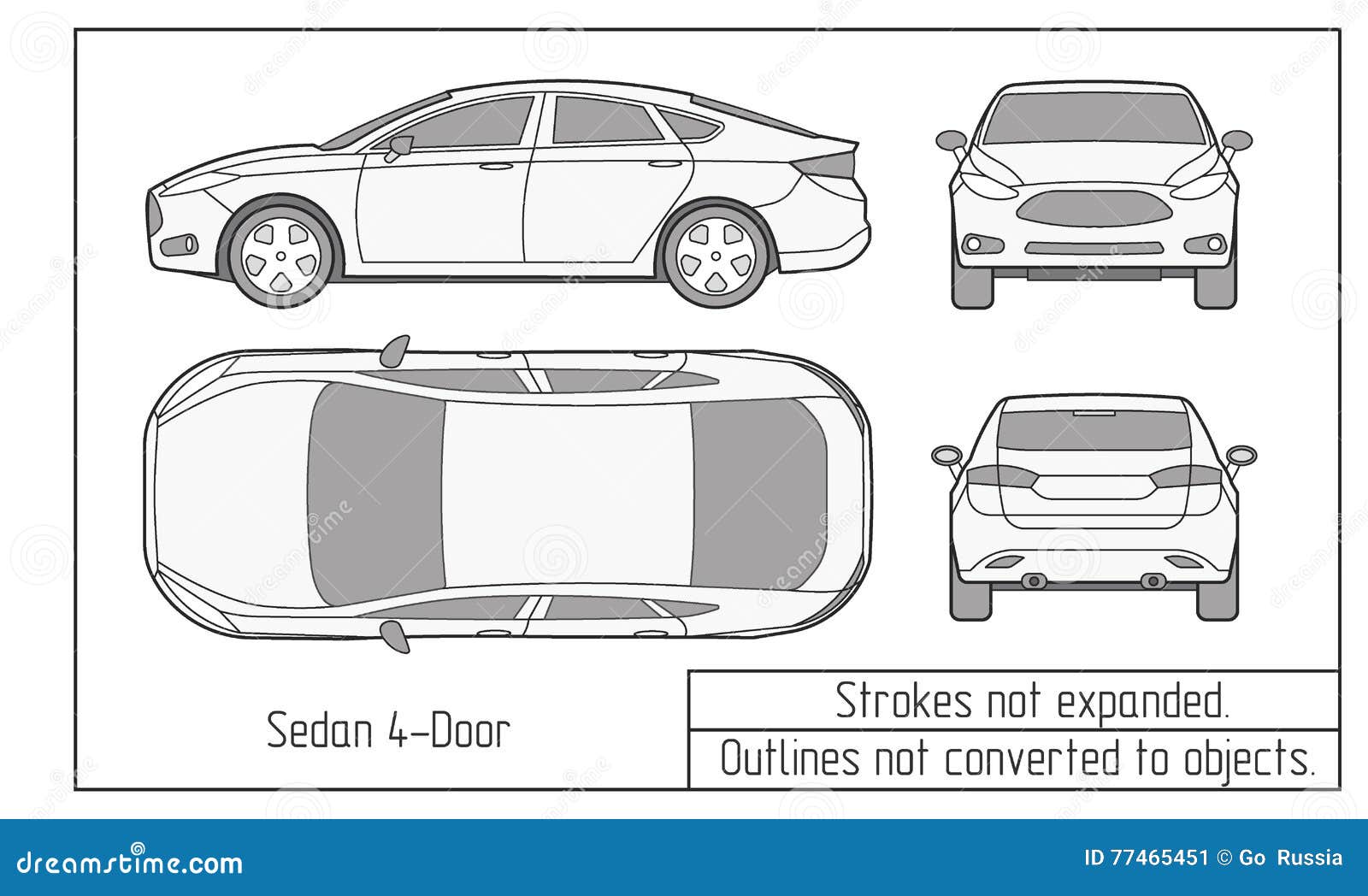 Sedan 4-Door

Strokes not expanded.

Outlines not converted to objects.

dreamstime.com

ID 77465451 © Go Russia