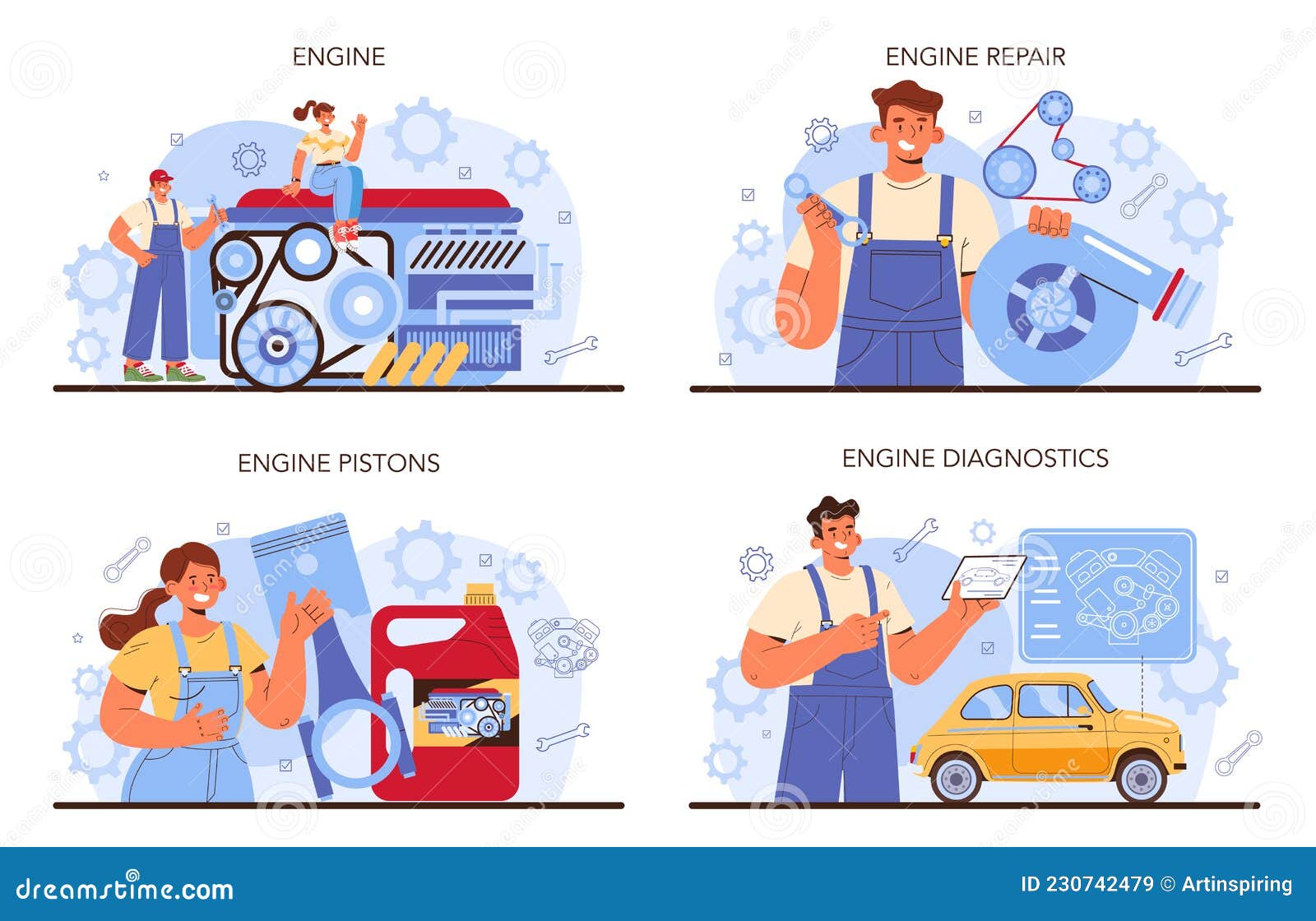 ENGINE

ENGINE REPAIR

ENGINE PISTONS

ENGINE DIAGNOSTICS

dreamstime.com

ID 230742479 © Artinspiring