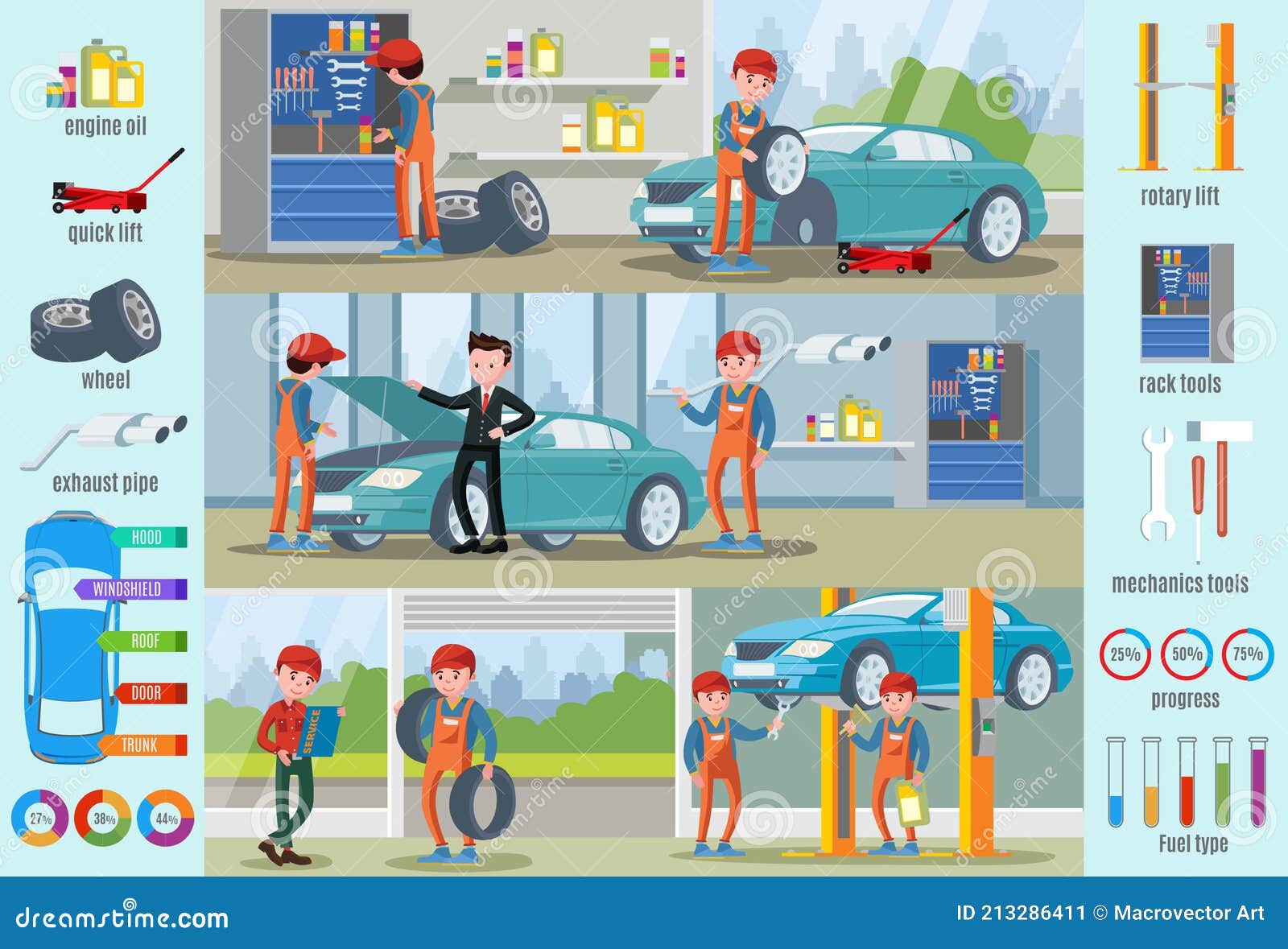 engine oil

quick lift

wheel

exhaust pipe

HOOD

WINDSHIELD

ROOF

DOOR

TRUNK

27%

38%

44%

SERVICE

rotary lift

rack tools

mechanics tools

25%

50%

75%

progress

Fuel type

dreamstime.com

ID 213286411 © Macrovector Art