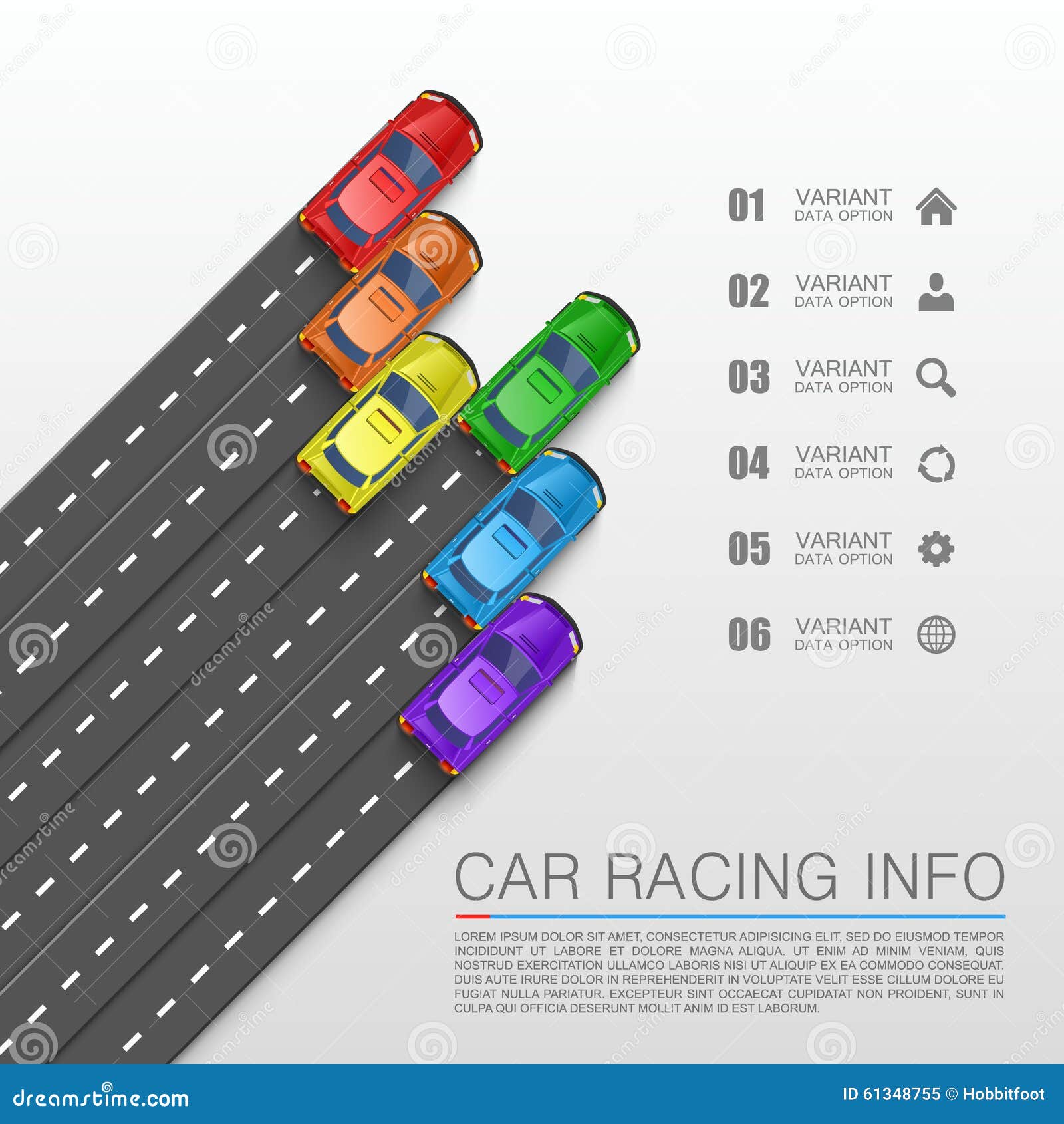 01 VARIANT
DATA OPTION

02 VARIANT
DATA OPTION

03 VARIANT
DATA OPTION

04 VARIANT
DATA OPTION

05 VARIANT
DATA OPTION

06 VARIANT
DATA OPTION

CAR RACING INFO

LOREM IPSUM DOLOR SIT AMET, CONSECTETUR ADIPISICING ELIT, SED DO EIUSMOD TEMPOR INCIDIDUNT UT LABORE ET DOLORE MAGNA ALIQUA. UT ENIM AD MINIM VENIAM, QUIS NOSTRUD EXERCITATION ULLAMCO LABORIS NISI UT ALIQUIP EX EA COMMODO CONSEQUAT. DUIS AUTE IRURE DOLOR IN REPREHENDERIT IN VOLUPTATE VELIT ESSE CILLUM DOLORE EU FUGIAT NULLA PARIATUR. EXCEPTEUR SINT OCCAECAT CUPIDATAT NON PROIDENT, SUNT IN CULPA QUI OFFICIA DESERUNT MOLLIT ANIM ID EST LABORUM.

dreamstime.com

ID 61348755 © Hobbitfoot