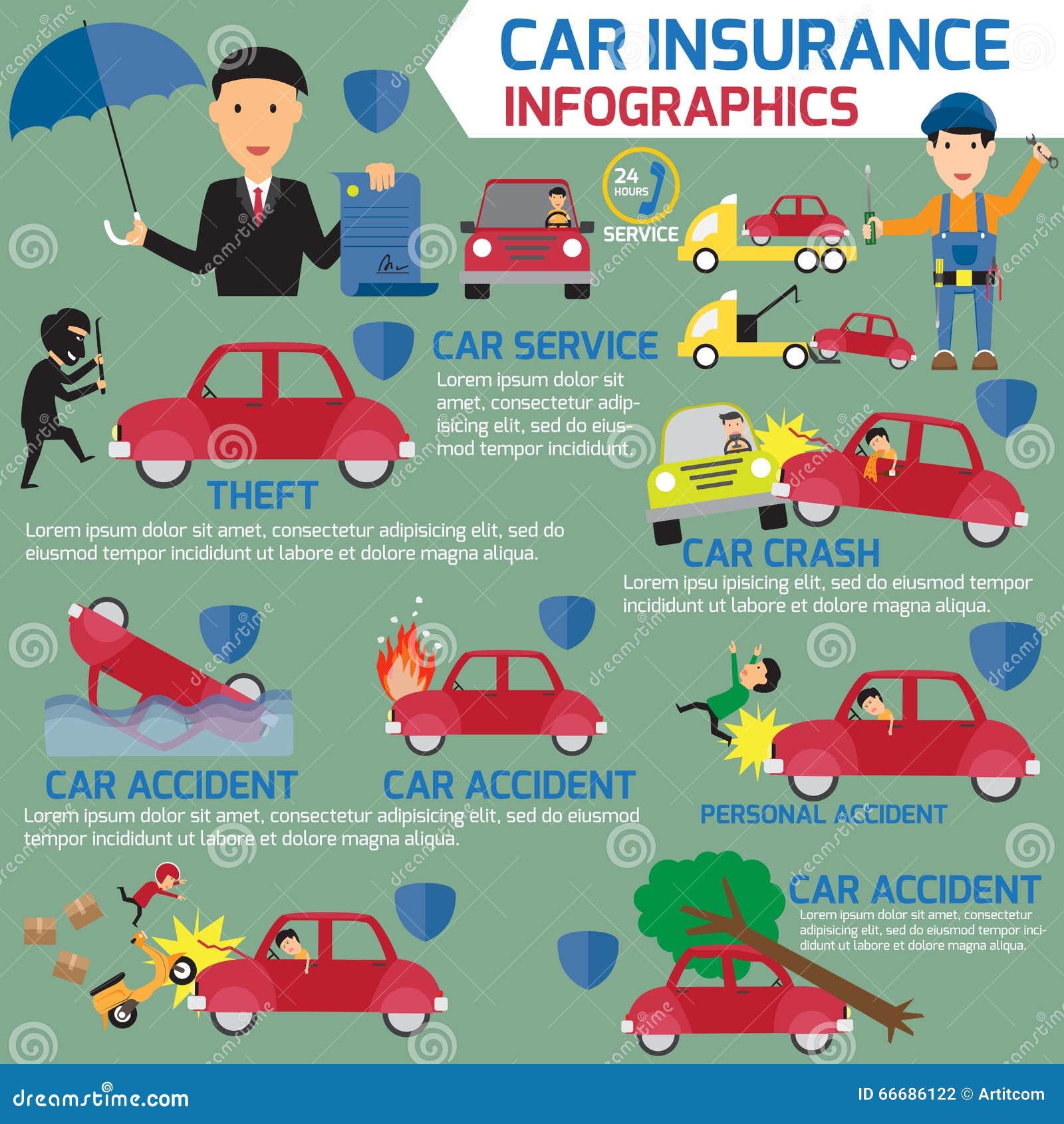 CAR INSURANCE
INFOGRAPHICS

24 HOURS
SERVICE

CAR SERVICE
Lorem ipsum dolor sit amet, consectetur adipisicing elit, sed do eiusmod tempor incididunt.

THEFT
Lorem ipsum dolor sit amet, consectetur adipisicing elit, sed do eiusmod tempor incididunt ut labore et dolore magna aliqua.

CAR CRASH
Lorem ipsu ipisicing elit, sed do eiusmod tempor incididunt ut labore et dolore magna aliqua.

CAR ACCIDENT

CAR ACCIDENT
Lorem ipsum dolor sit amet, consectetur adipisicing elit, sed do eiusmod tempor incididunt ut labore et dolore magna aliqua.

PERSONAL ACCIDENT

CAR ACCIDENT
Lorem ipsum dolor sit amet, consectetur adipisicing elit, sed do eiusmod tempor incididunt ut labore et dolore magna aliqua.

dreamstime.com
ID 66686122 © Artitcom