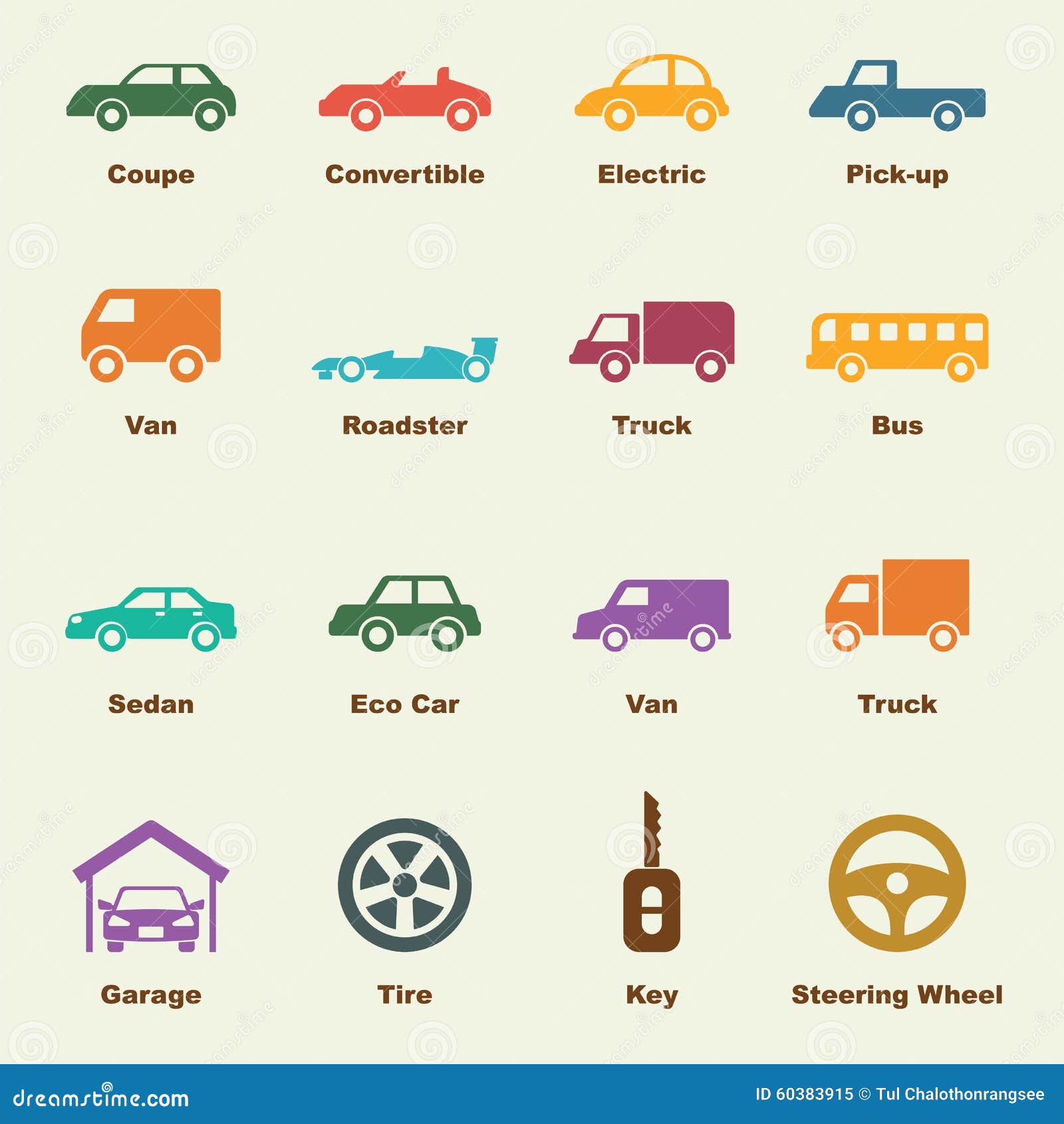 Coupe
Convertible
Electric
Pick-up

Van
Roadster
Truck
Bus

Sedan
Eco Car
Van
Truck

Garage
Tire
Key
Steering Wheel

dreamstime.com
ID 60383915 © Tul Chalothonrangsee