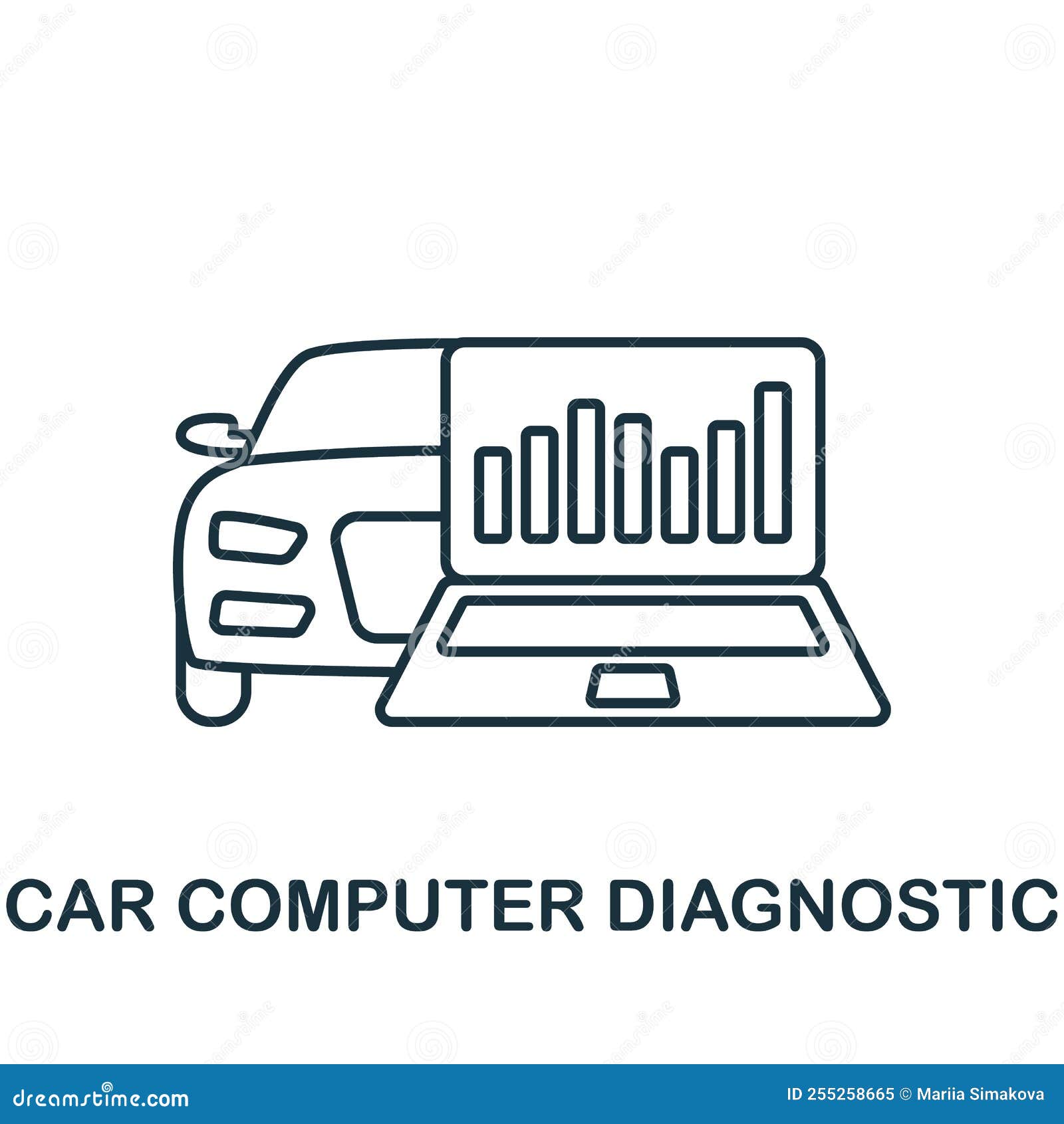 CAR COMPUTER DIAGNOSTIC

dreamstime.com

ID 255258665 © Mariia Simakova