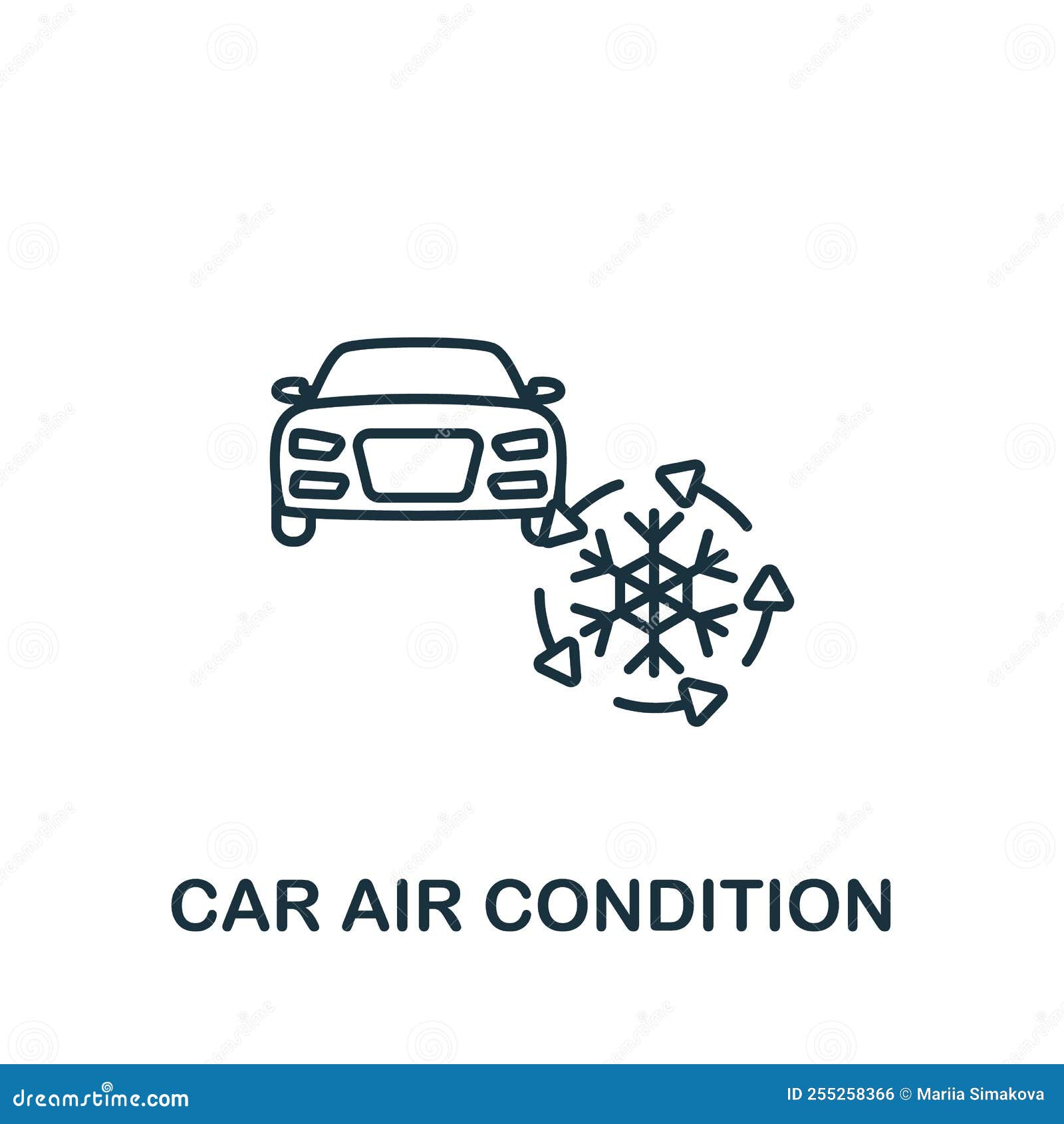 CAR AIR CONDITION

dreamstime.com

ID 255258366 © Mariia Simakova