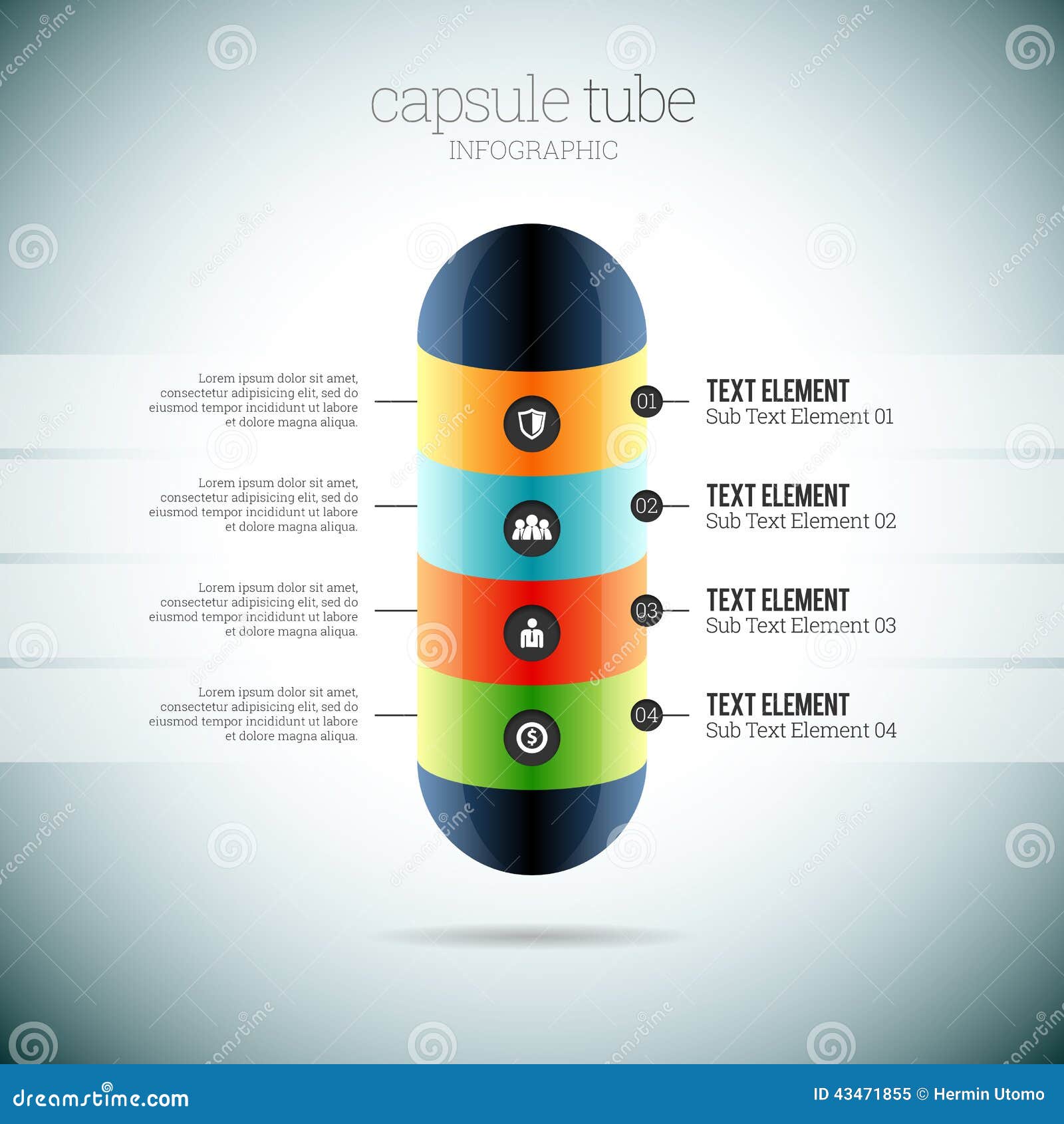 capsule tube
INFOGRAPHIC

Lorem ipsum dolor sit amet, consectetur adipisicing elit, sed do eiusmod tempor incididunt ut labore et dolore magna aliqua.

01
TEXT ELEMENT
Sub Text Element 01

Lorem ipsum dolor sit amet, consectetur adipisicing elit, sed do eiusmod tempor incididunt ut labore et dolore magna aliqua.

02
TEXT ELEMENT
Sub Text Element 02

Lorem ipsum dolor sit amet, consectetur adipisicing elit, sed do eiusmod tempor incididunt ut labore et dolore magna aliqua.

03
TEXT ELEMENT
Sub Text Element 03

Lorem ipsum dolor sit amet, consectetur adipisicing elit, sed do eiusmod tempor incididunt ut labore et dolore magna aliqua.

04
TEXT ELEMENT
Sub Text Element 04

dreamstime.com
ID 43471855 © Hermin Utomo