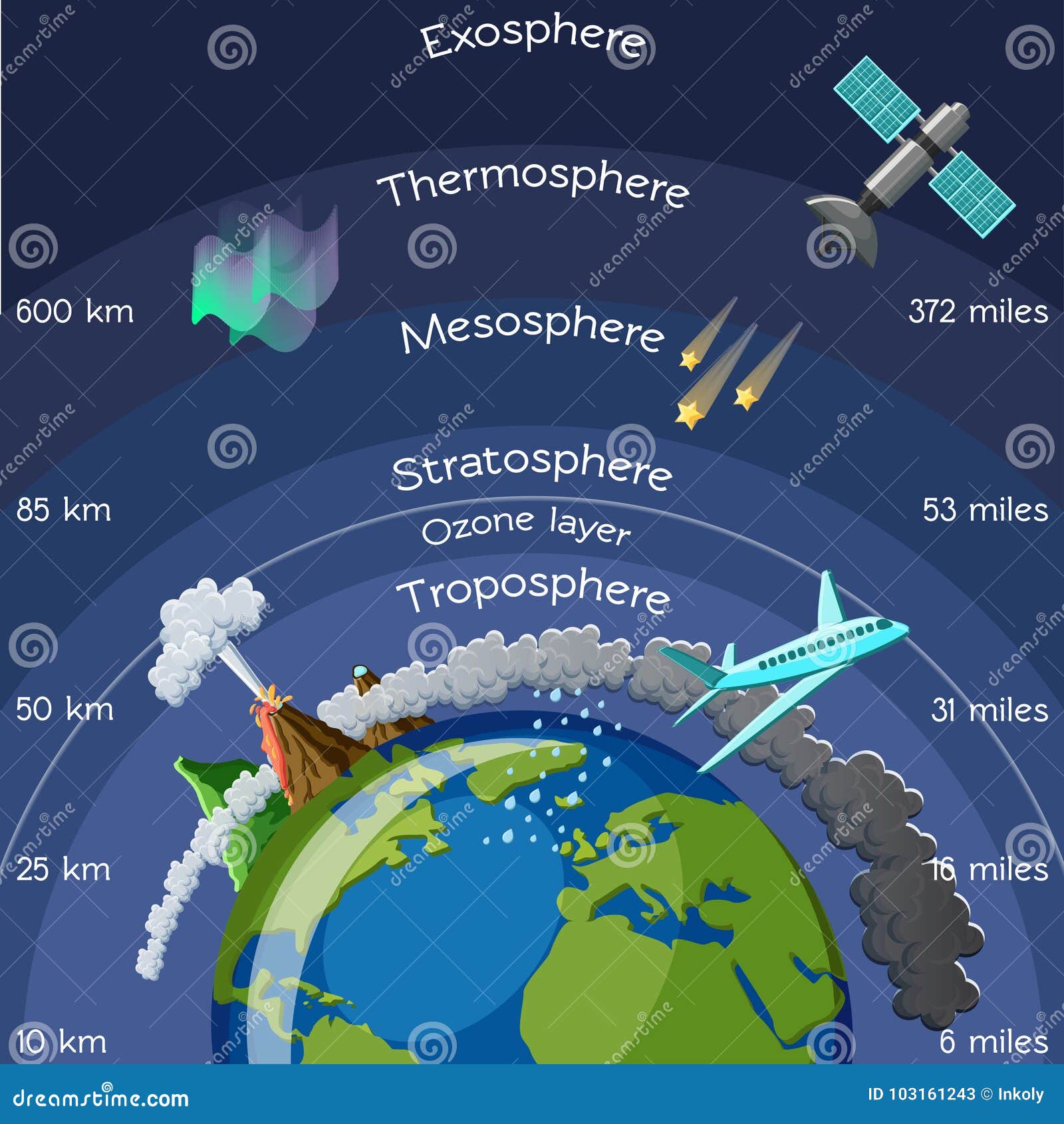 Exosphere

Thermosphere

600 km

372 miles

Mesosphere

Stratosphere

85 km

53 miles

Ozone layer

Troposphere

50 km

31 miles

25 km

16 miles

10 km

6 miles

dreamstime.com

ID 103161243 © Inkoly