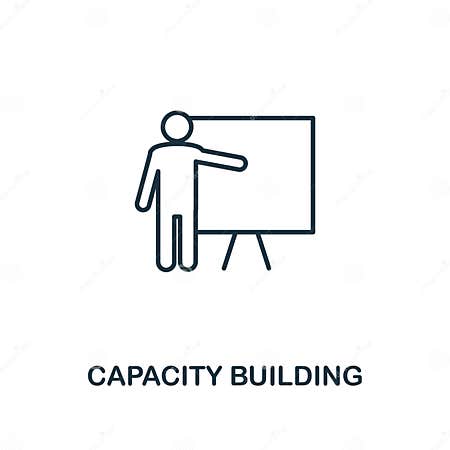 CAPACITY BUILDING