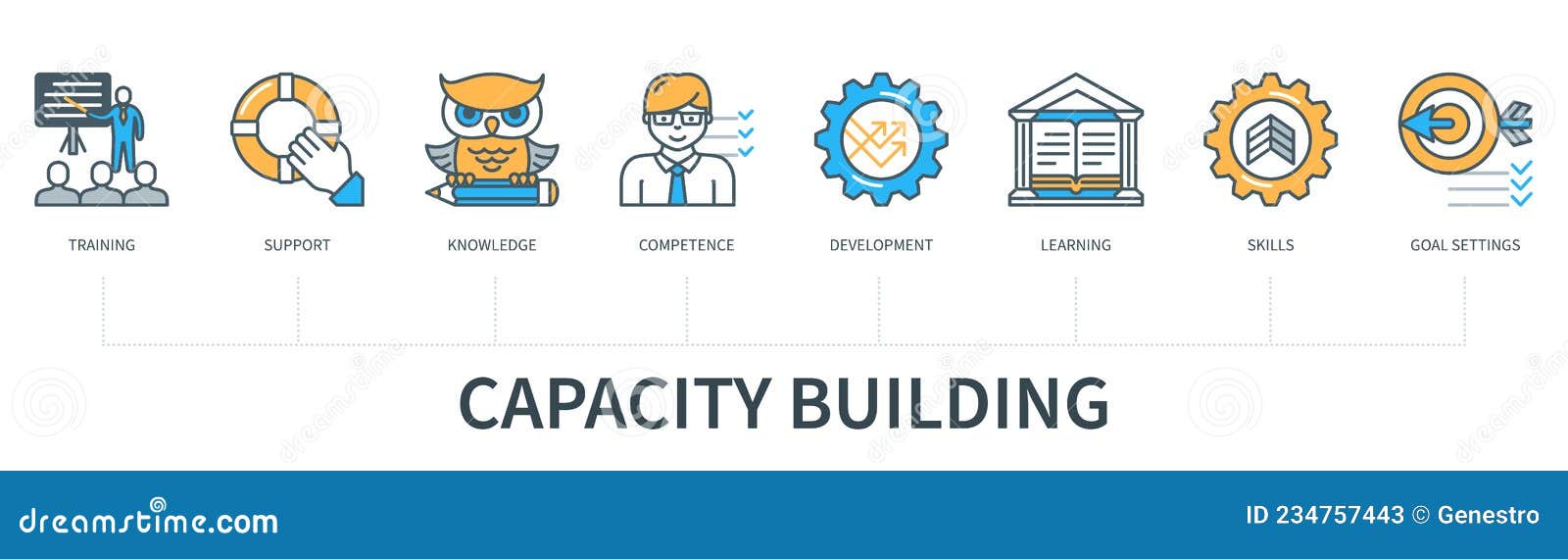 TRAINING SUPPORT KNOWLEDGE COMPETENCE DEVELOPMENT LEARNING SKILLS GOAL SETTINGS

CAPACITY BUILDING

dreamstime.com

ID 234757443 © Genestro