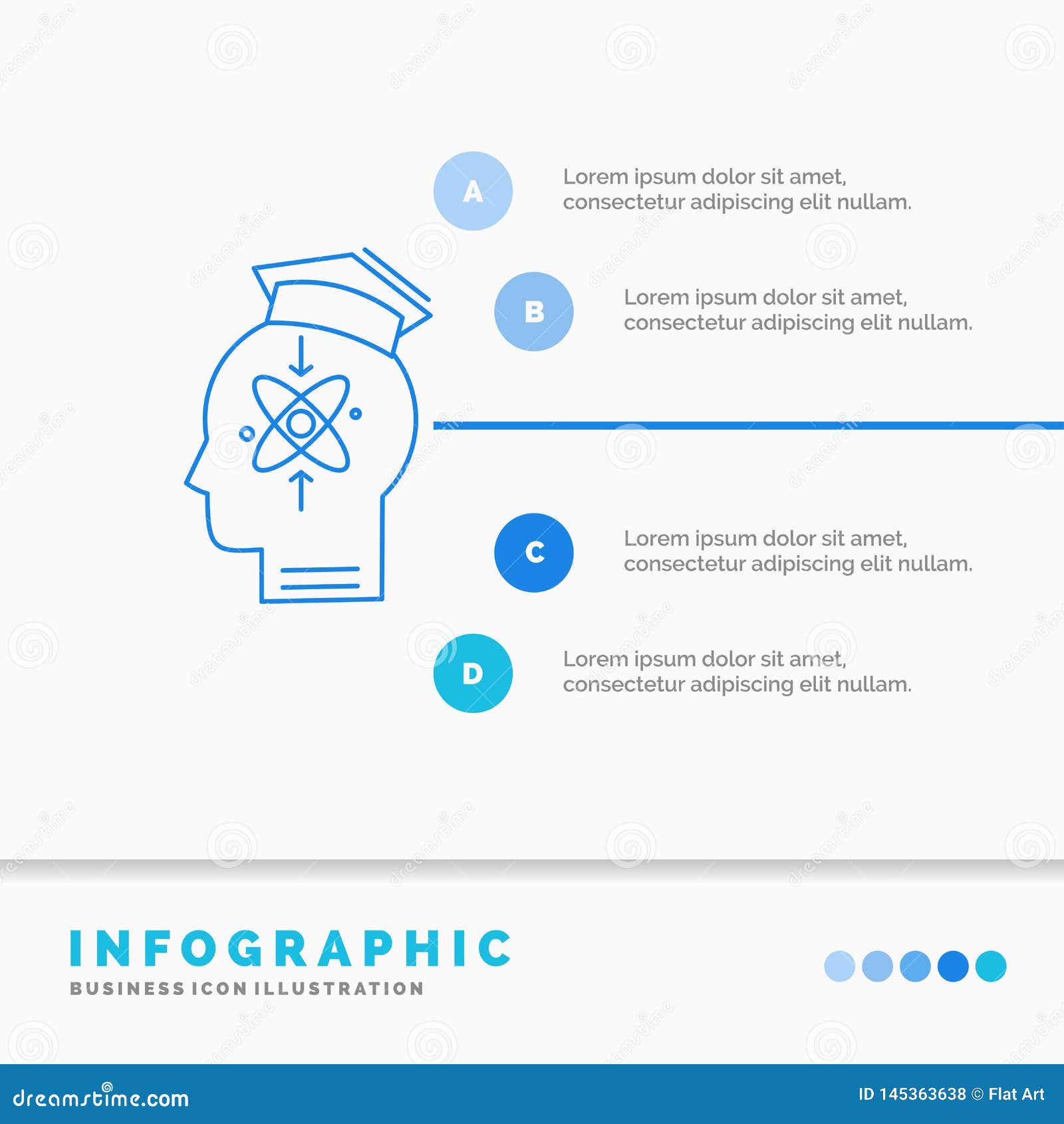 A

Lorem ipsum dolor sit amet, consectetur adipiscing elit nullam.

B

Lorem ipsum dolor sit amet, consectetur adipiscing elit nullam.

C

Lorem ipsum dolor sit amet, consectetur adipiscing elit nullam.

D

Lorem ipsum dolor sit amet, consectetur adipiscing elit nullam.

INFOGRAPHIC

BUSINESS ICON ILLUSTRATION

dreamstime.com

ID 145363638 © Flat Art