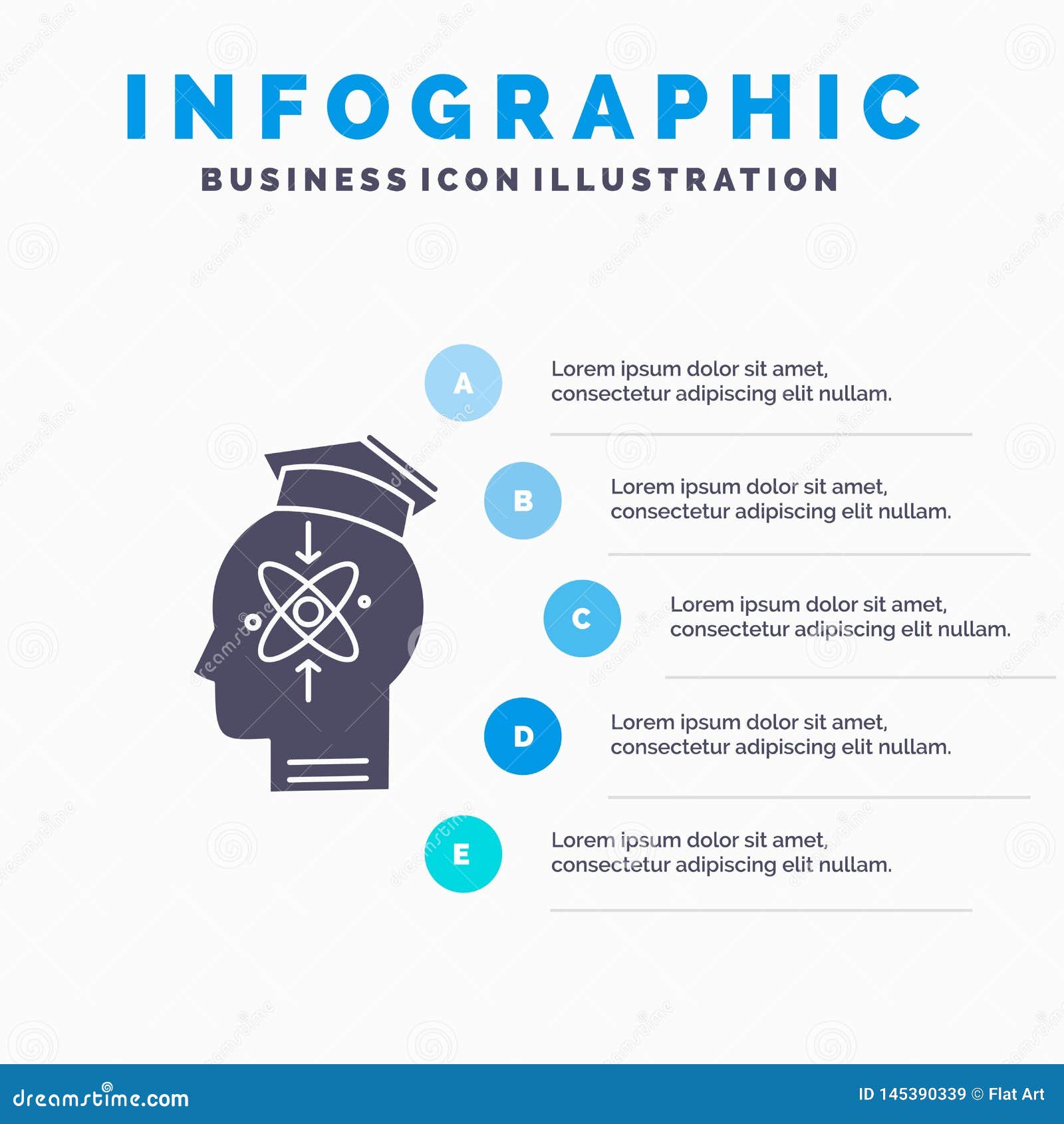 INFOGRAPHIC
BUSINESS ICON ILLUSTRATION

A
Lorem ipsum dolor sit amet, consectetur adipiscing elit nullam.

B
Lorem ipsum dolor sit amet, consectetur adipiscing elit nullam.

C
Lorem ipsum dolor sit amet, consectetur adipiscing elit nullam.

D
Lorem ipsum dolor sit amet, consectetur adipiscing elit nullam.

E
Lorem ipsum dolor sit amet, consectetur adipiscing elit nullam.

dreamstime.com
ID 145390339 © Flat Art