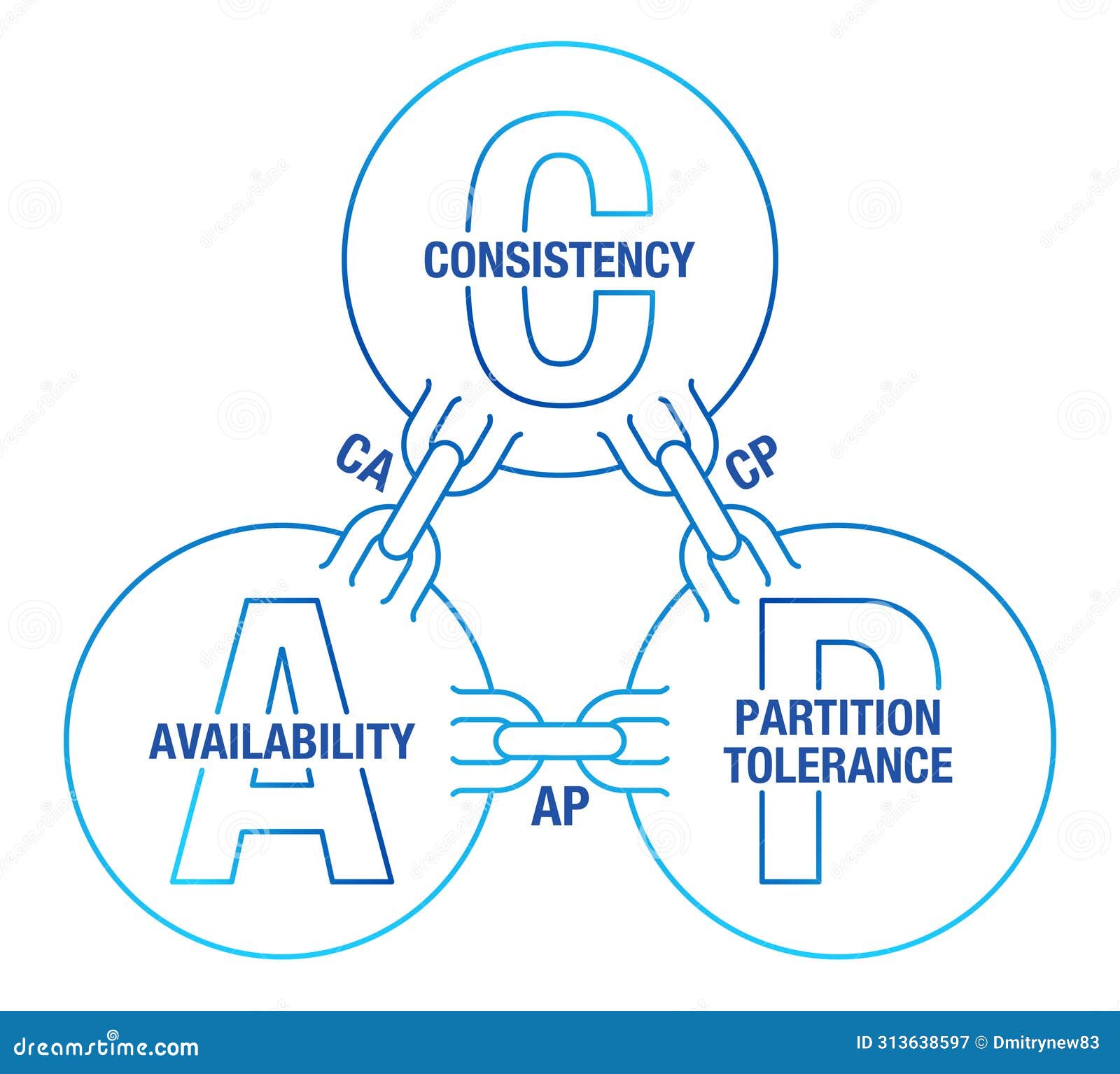 C
CONSISTENCY

CA

CP

A
AVAILABILITY

AP

P
PARTITION TOLERANCE

dreamstime.com

ID 313638597 © Dmitrynew83