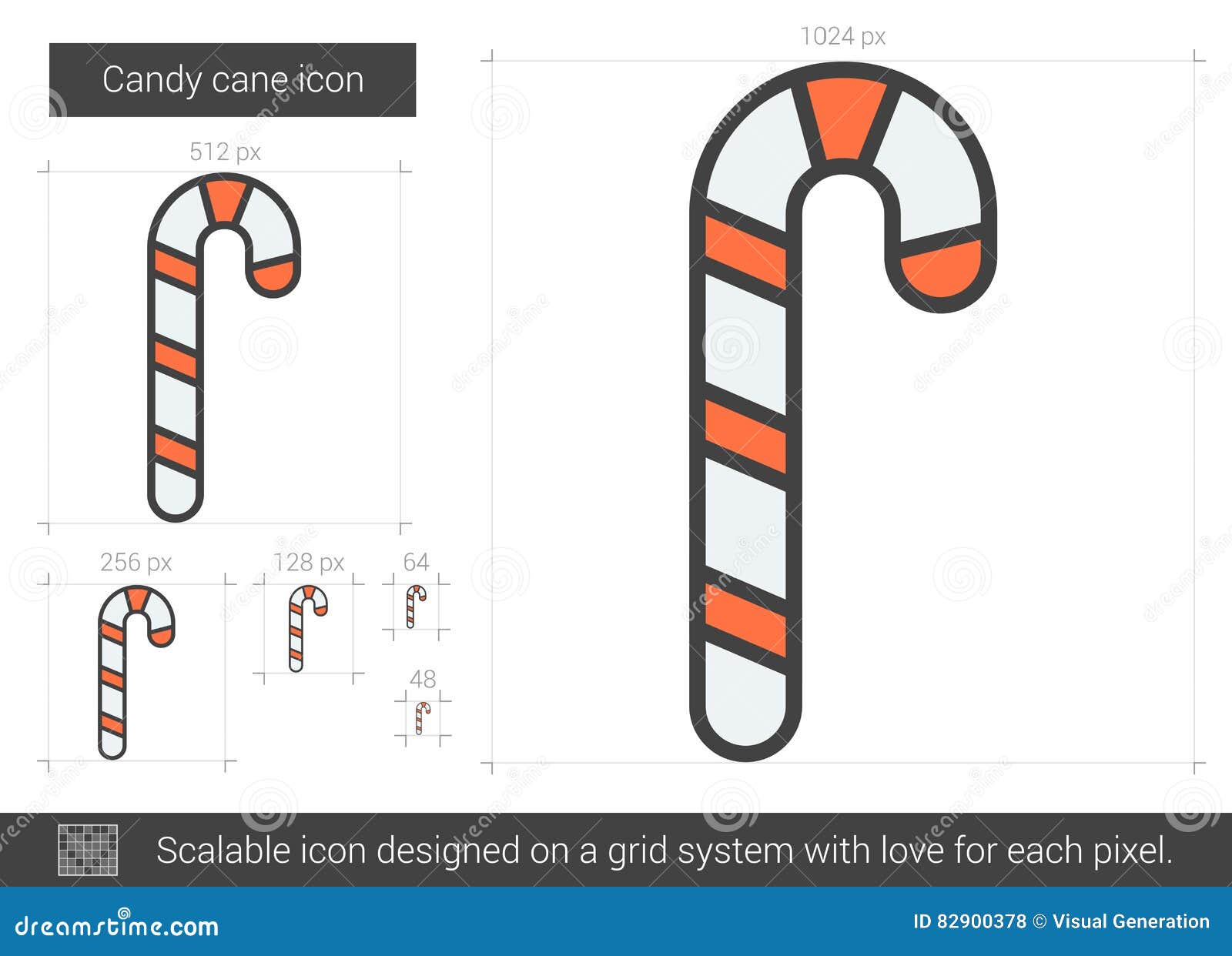 Candy cane icon

512 px

256 px

128 px

64

48

1024 px

Scalable icon designed on a grid system with love for each pixel.

dreamstime.com

ID 82900378 © Visual Generation