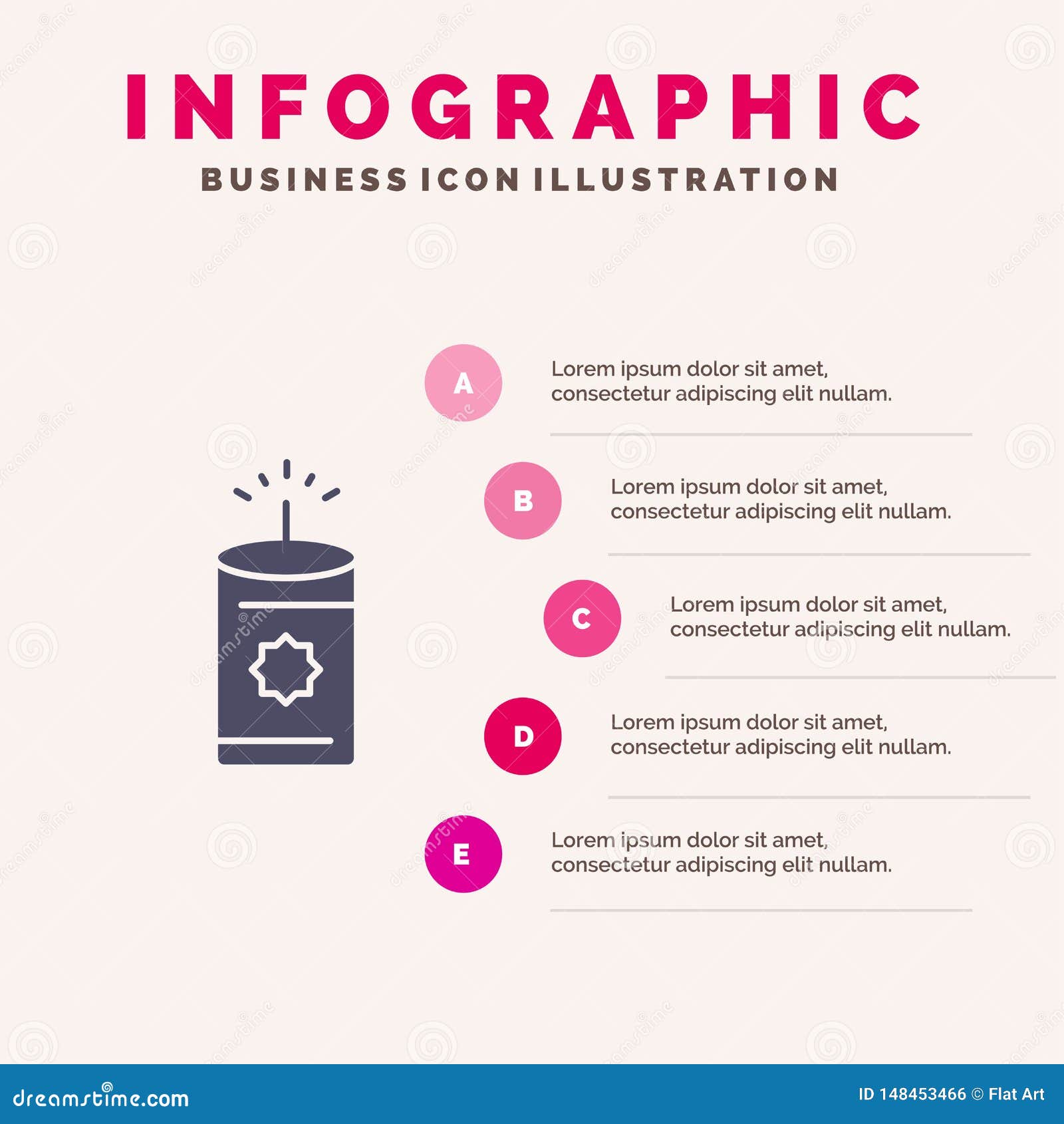 INFOGRAPHIC
BUSINESS ICON ILLUSTRATION

A
Lorem ipsum dolor sit amet, consectetur adipiscing elit nullam.

B
Lorem ipsum dolor sit amet, consectetur adipiscing elit nullam.

C
Lorem ipsum dolor sit amet, consectetur adipiscing elit nullam.

D
Lorem ipsum dolor sit amet, consectetur adipiscing elit nullam.

E
Lorem ipsum dolor sit amet, consectetur adipiscing elit nullam.

dreamstime.com
ID 148453466 © Flat Art